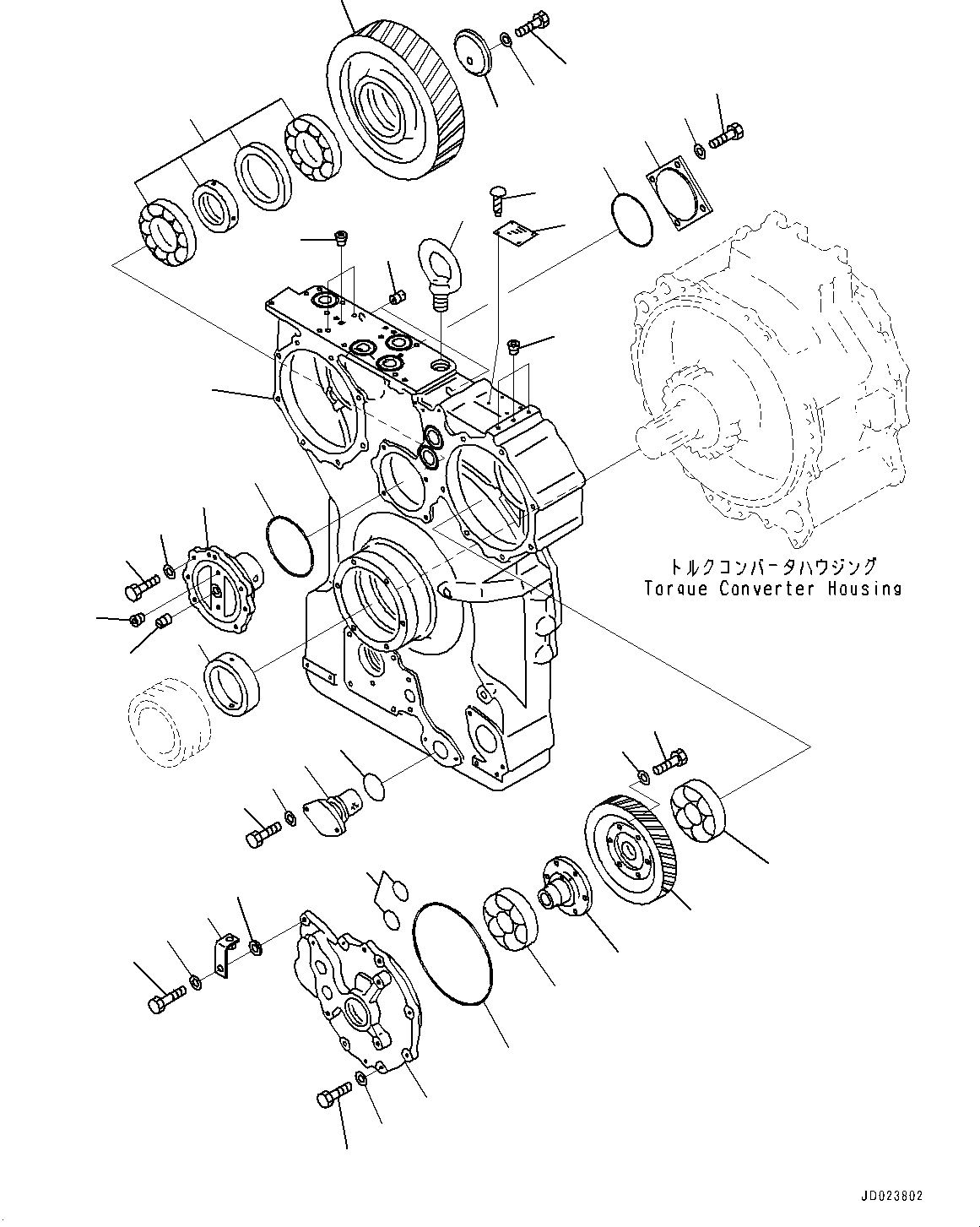 トルクコンバータハウジング
Torque Converter Housing

JD023802