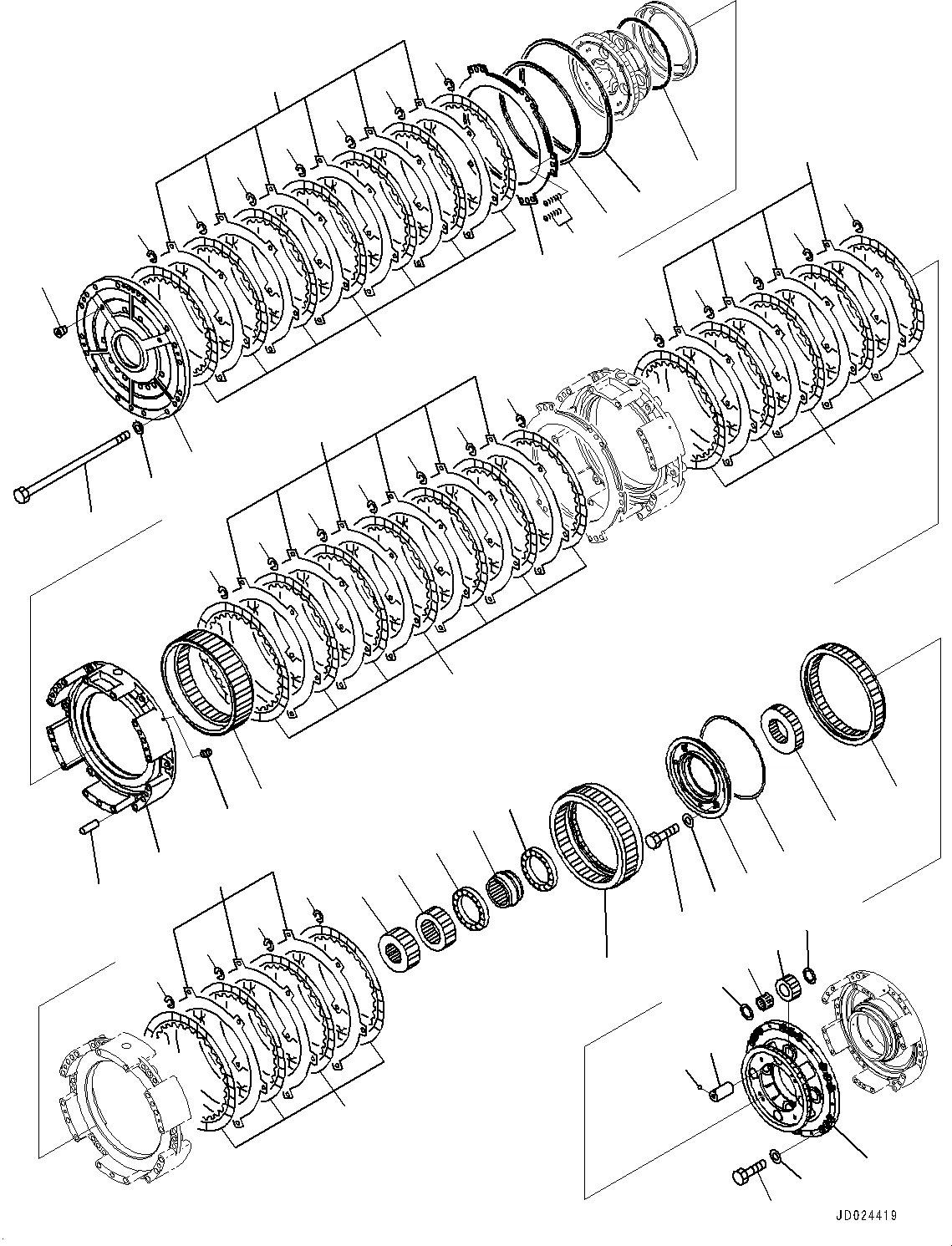 JD024419