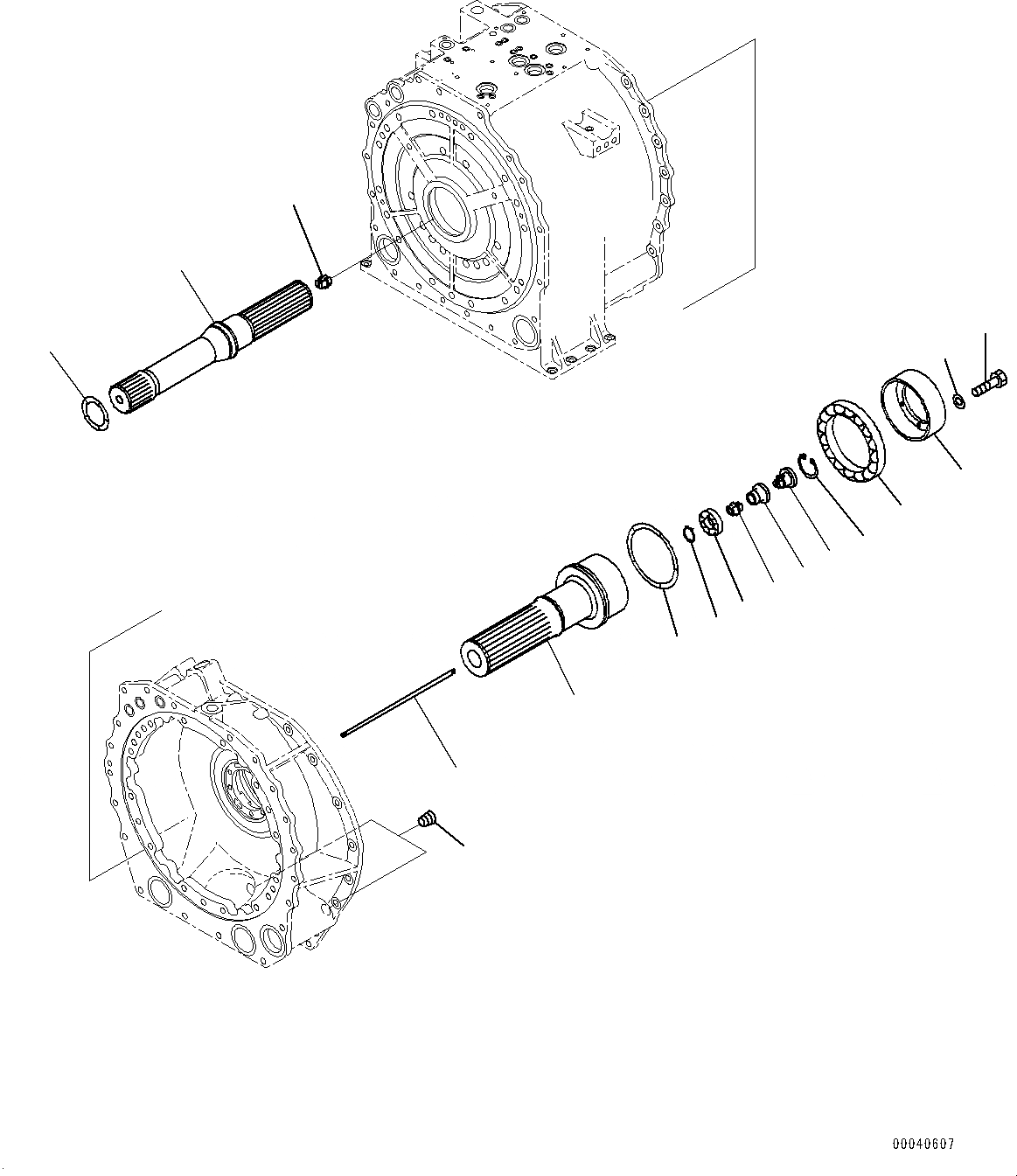 00040607