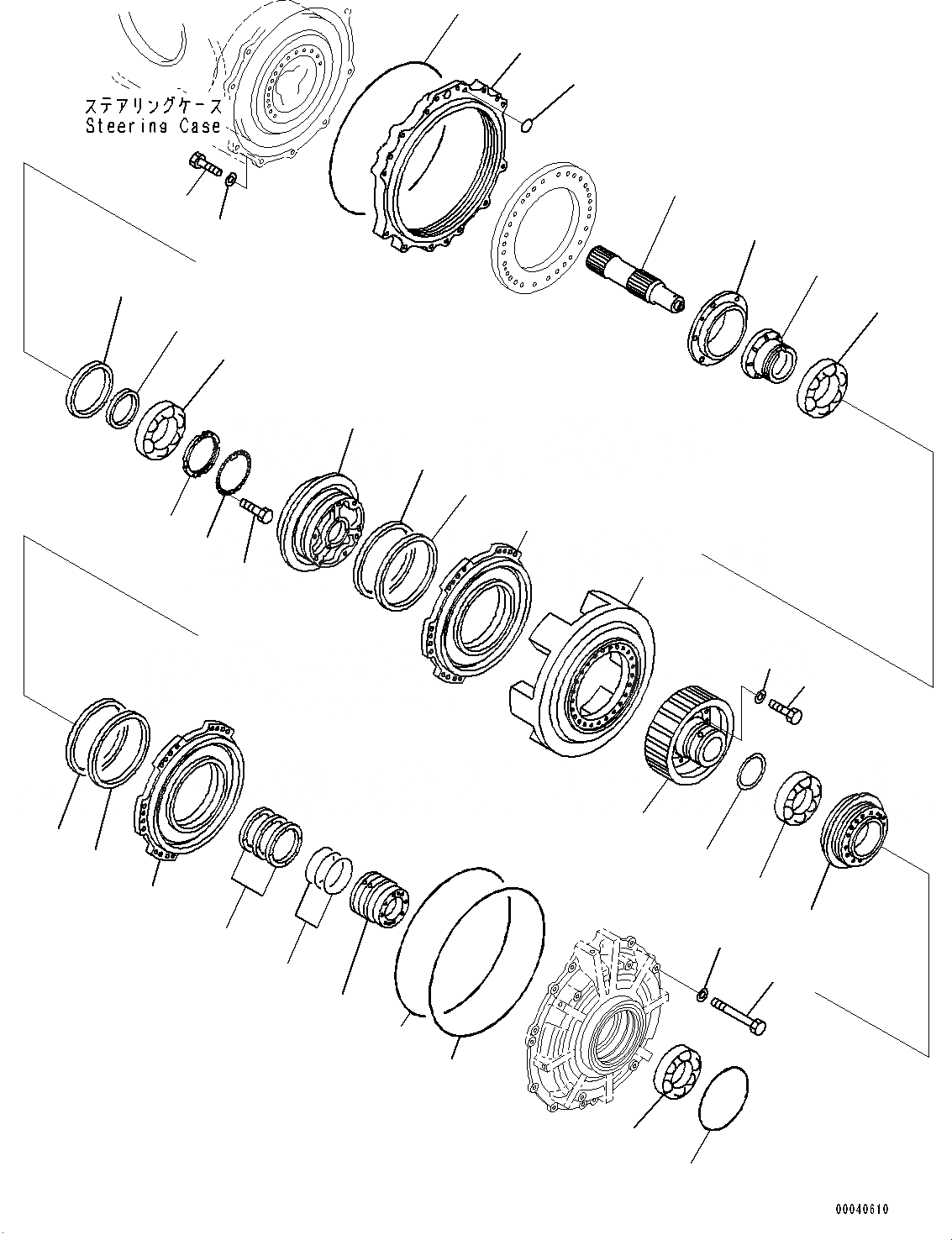 ステアリングケース
Steering Case

00040610