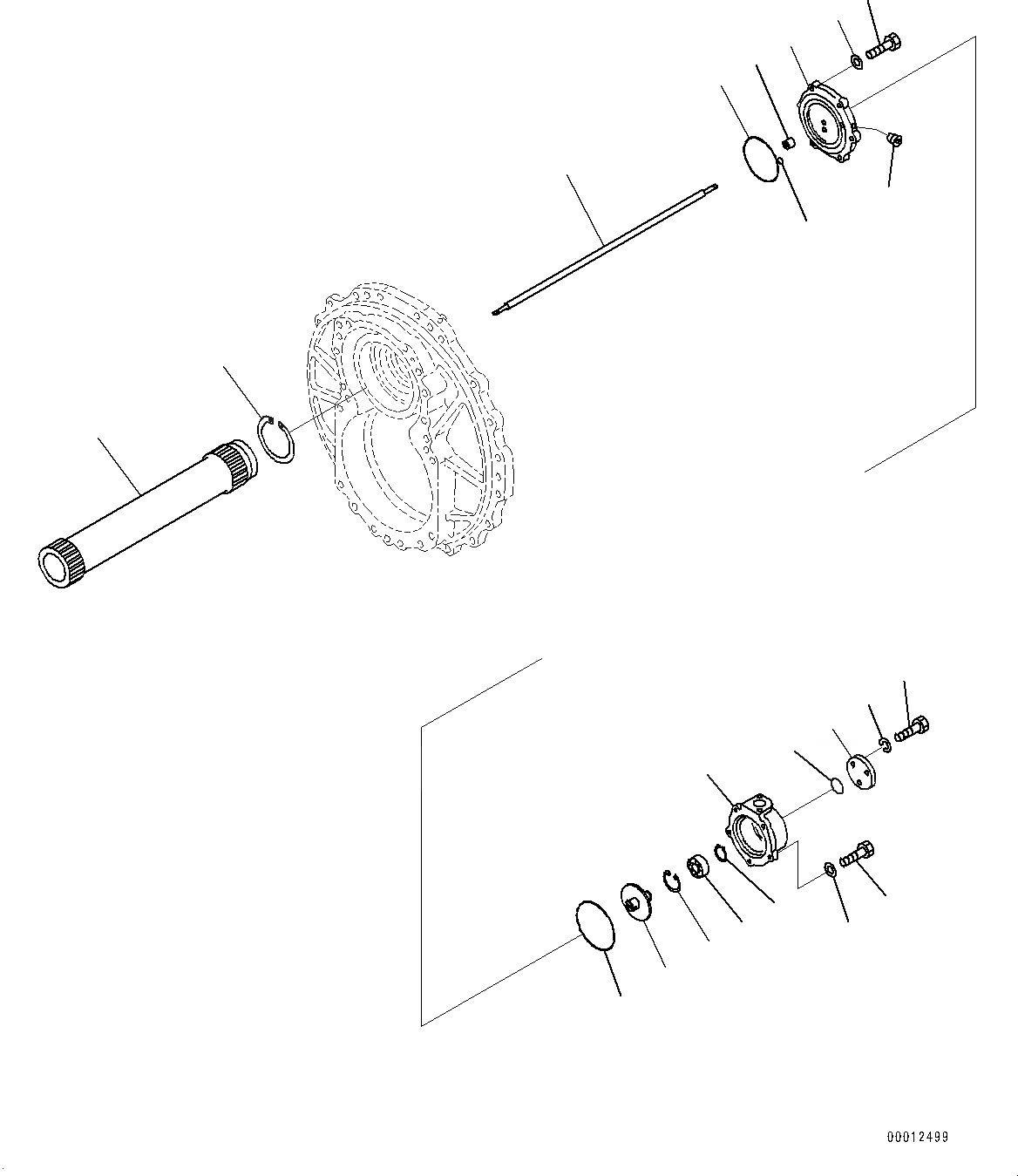 00012499