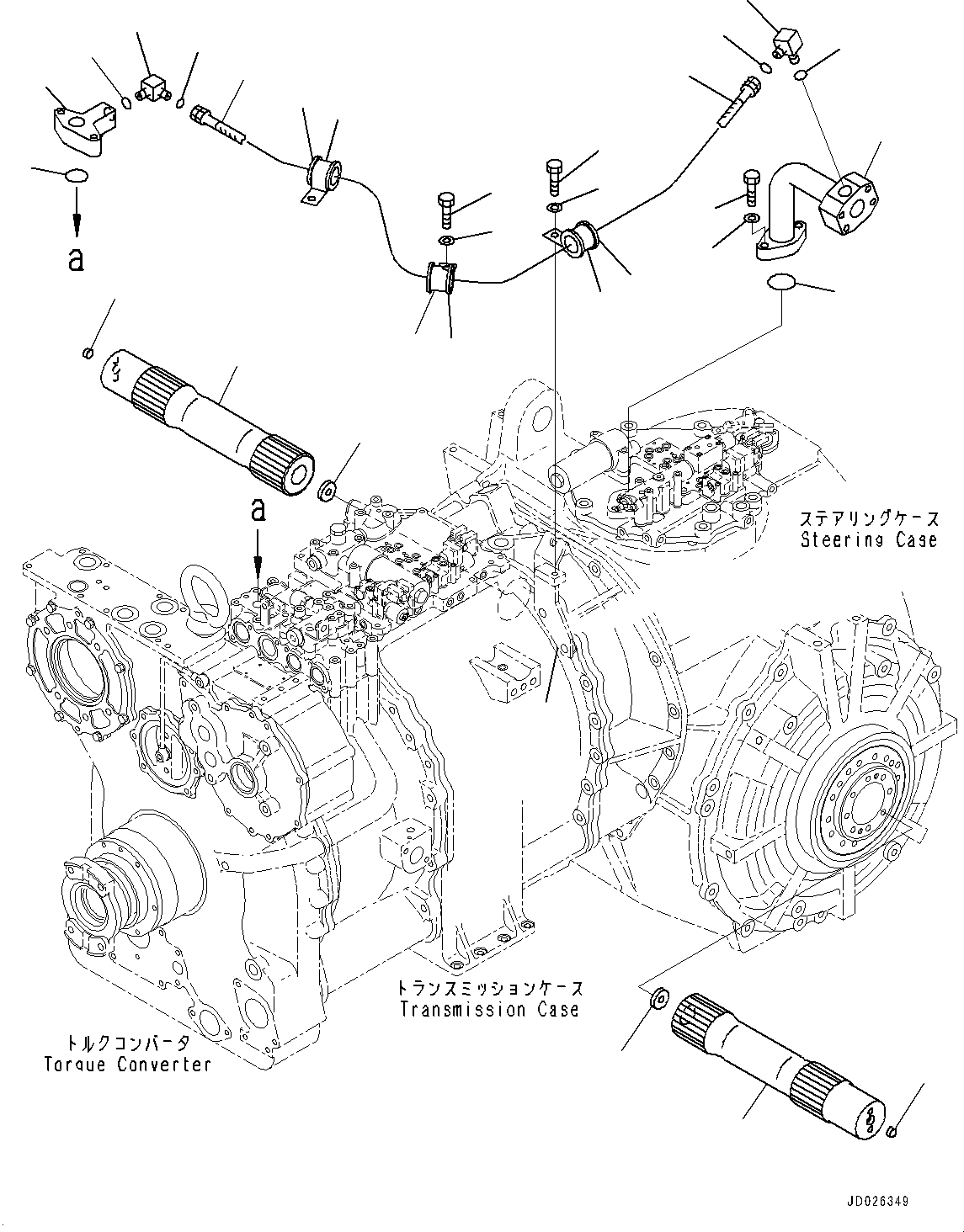 a

a

ステアリングケース
Steering Case

トランスミッションケース
Transmission Case

トルクコンバータ
Torque Converter

JD026349