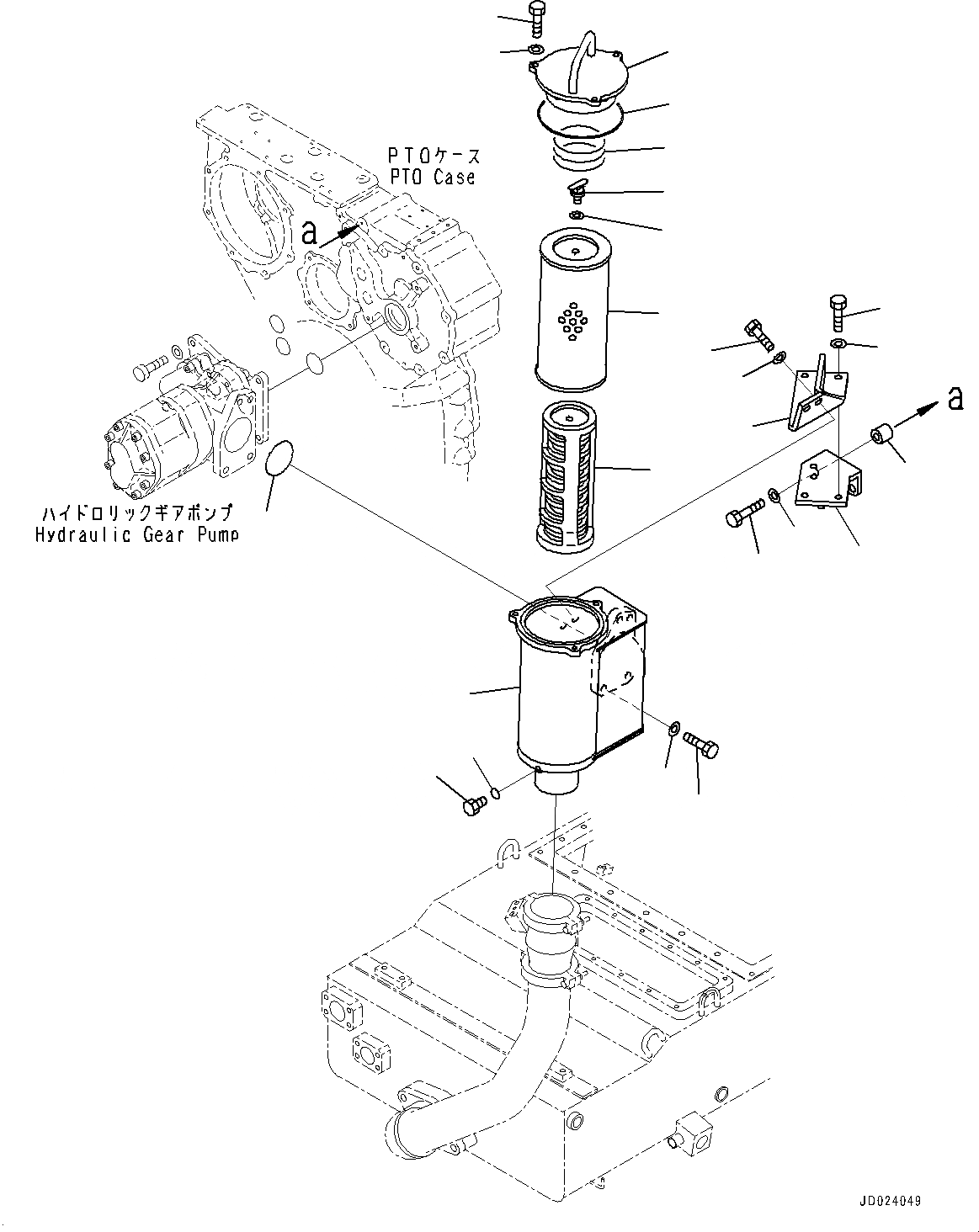 PTOケース
PTO Case

a

a

ハイドロリックギアポンプ
Hydraulic Gear Pump

JD024049