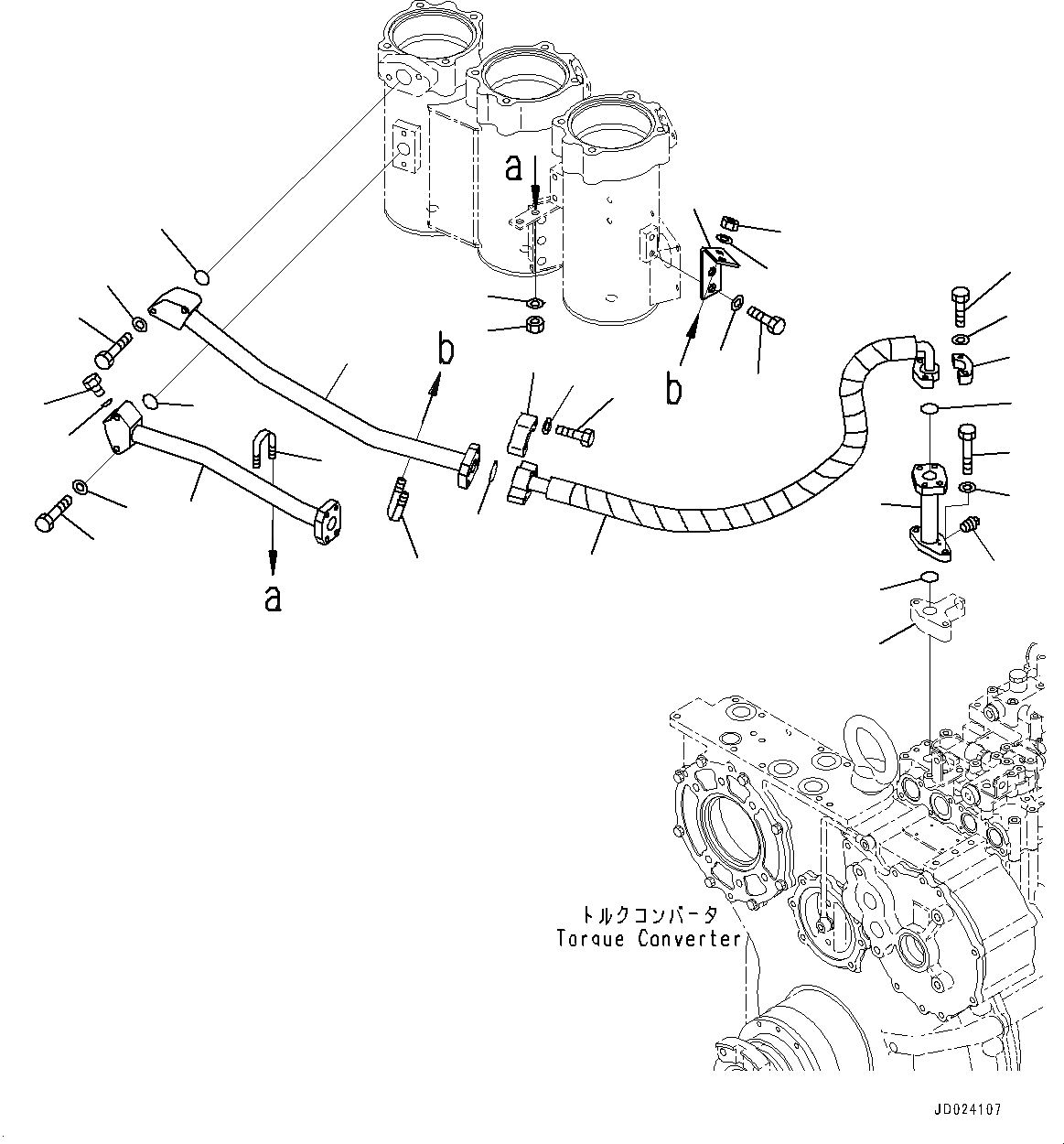 a

b

b

a

トルクコンバータ
Torque Converter

JD024107