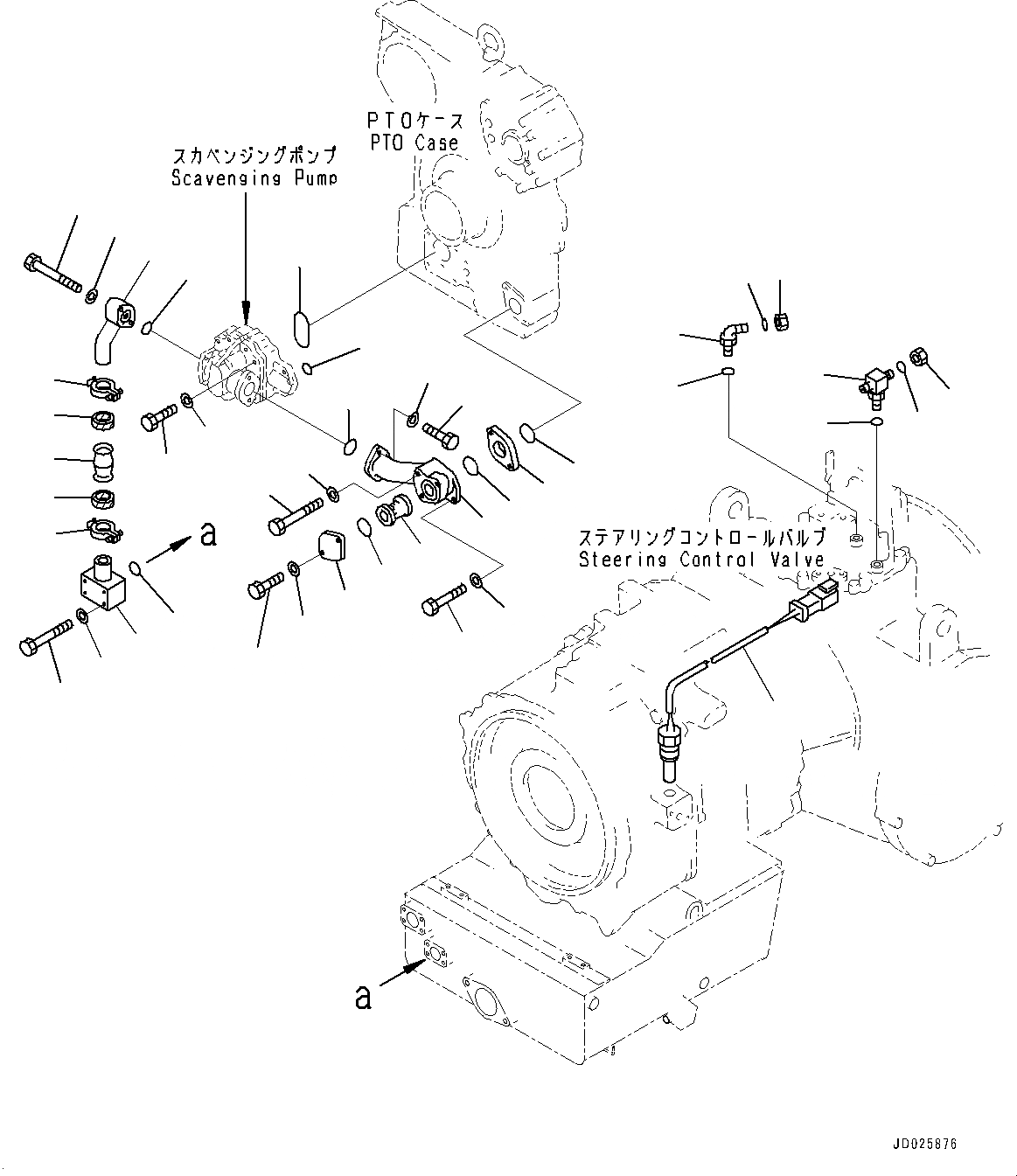 PTOケース
PTO Case

スカベンジングポンプ
Scavenging Pump

a

ステアリングコントロールバルブ
Steering Control Valve

a

JD025876