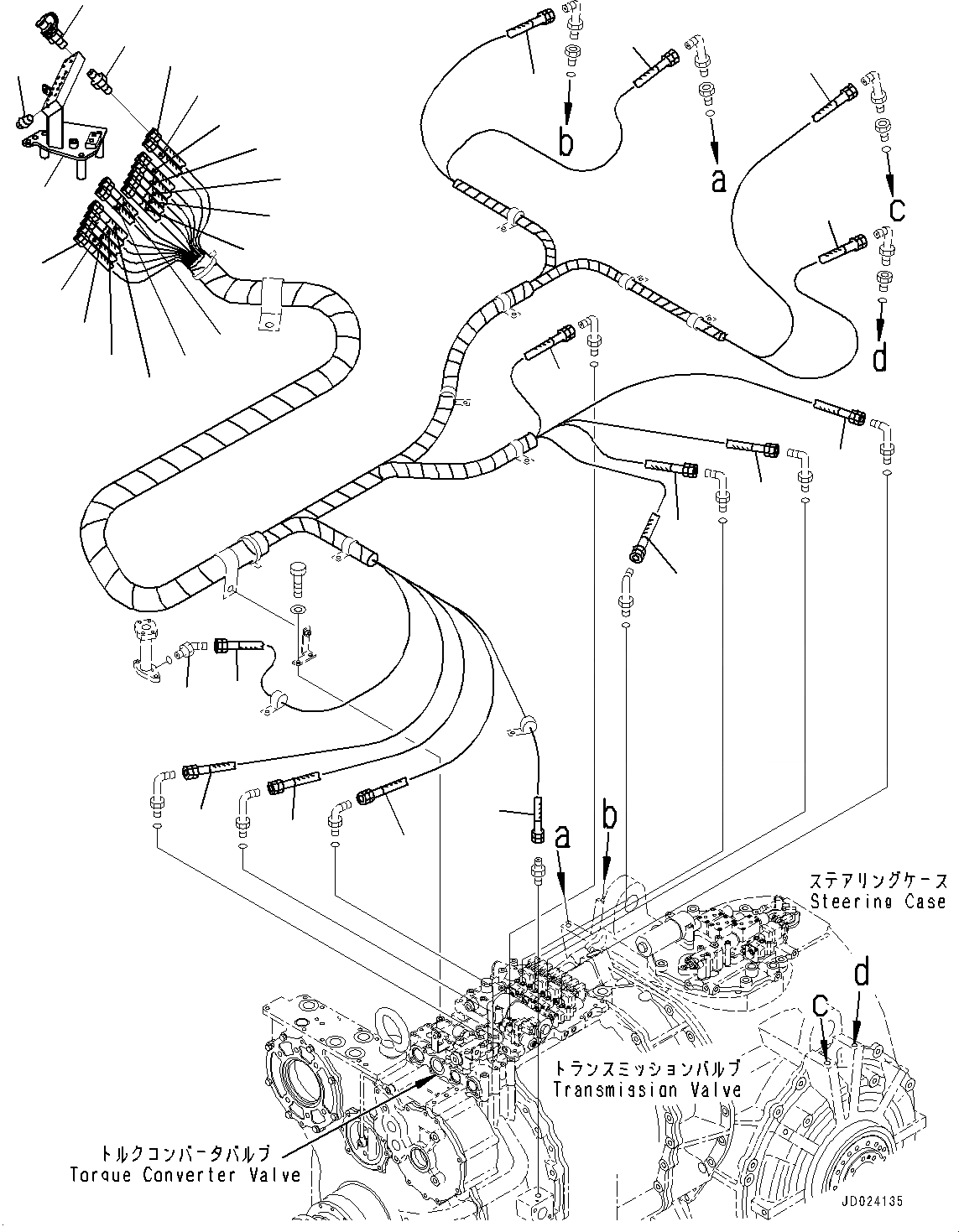 b
a
c
d
a
b
ステアリングケース
Steering Case
d
c
トランスミッションバルブ
Transmission Valve
トルクコンバータバルブ
Torque Converter Valve
JD024135