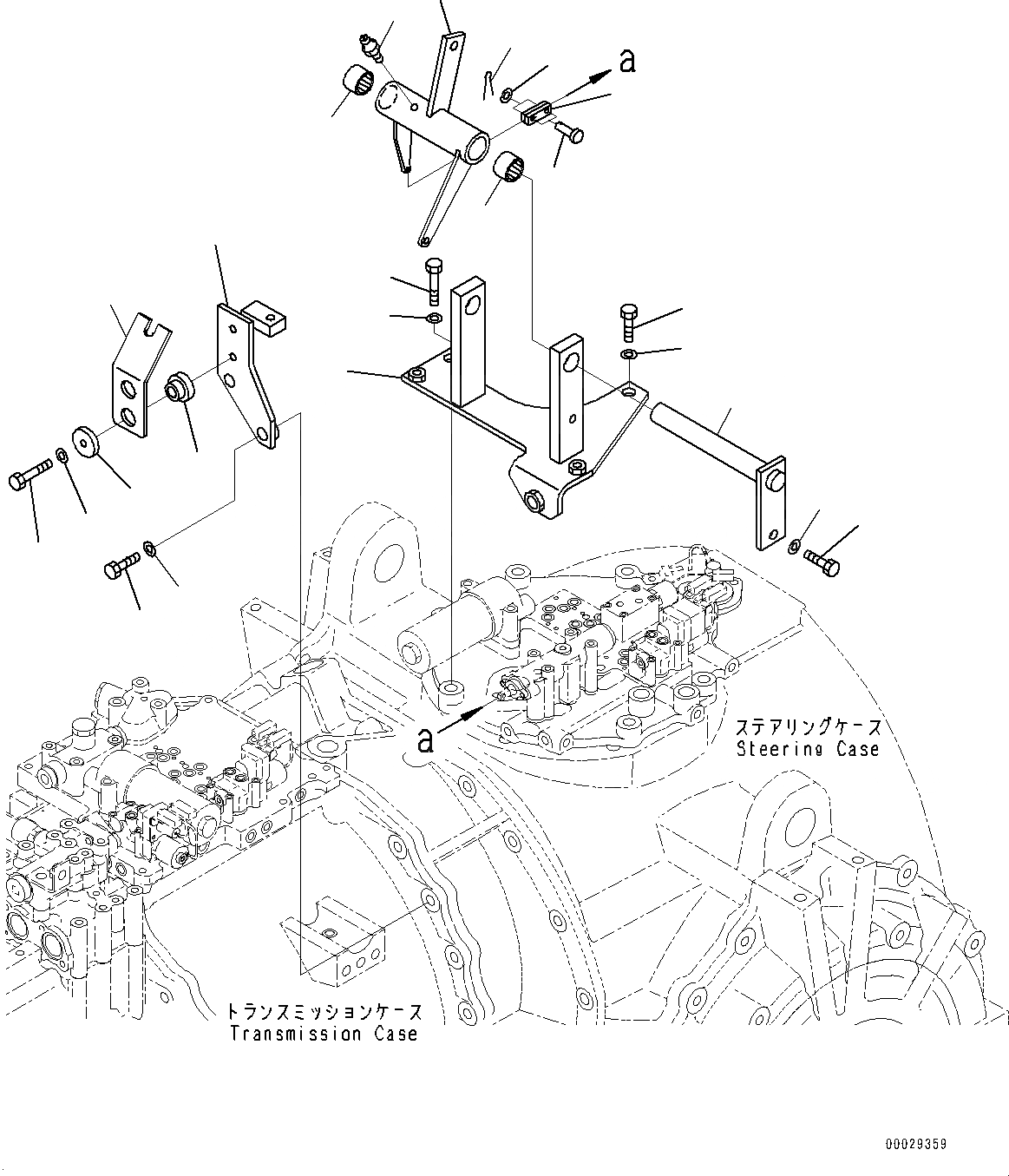 a

a

ステアリングケース
Steering Case

トランスミッションケース
Transmission Case

00029359