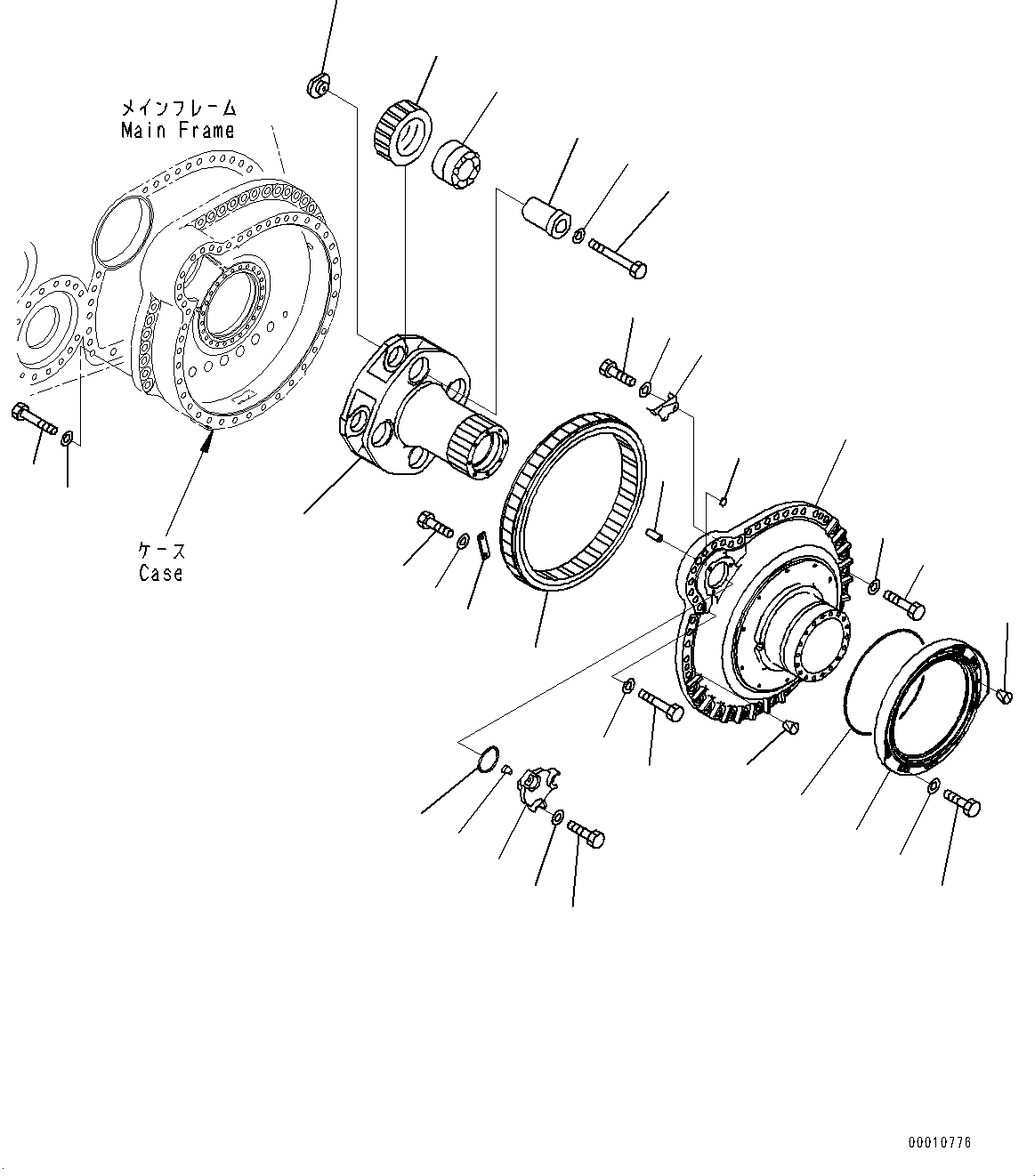 メインフレーム
Main Frame

ケース
Case

00010776