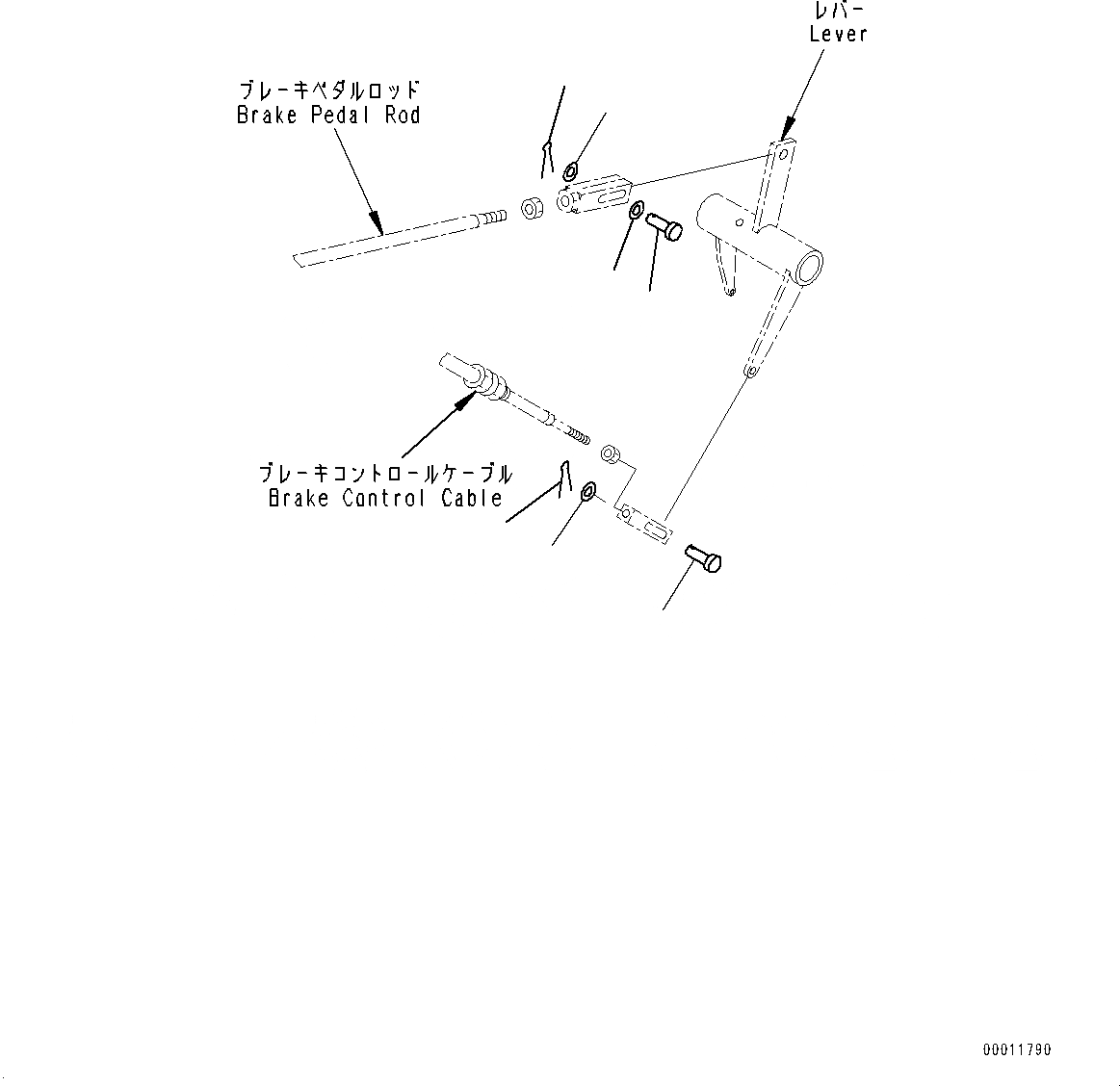 レバー
Lever

ブレーキペダルロッド
Brake Pedal Rod

ブレーキコントロールケーブル
Brake Control Cable

00011790