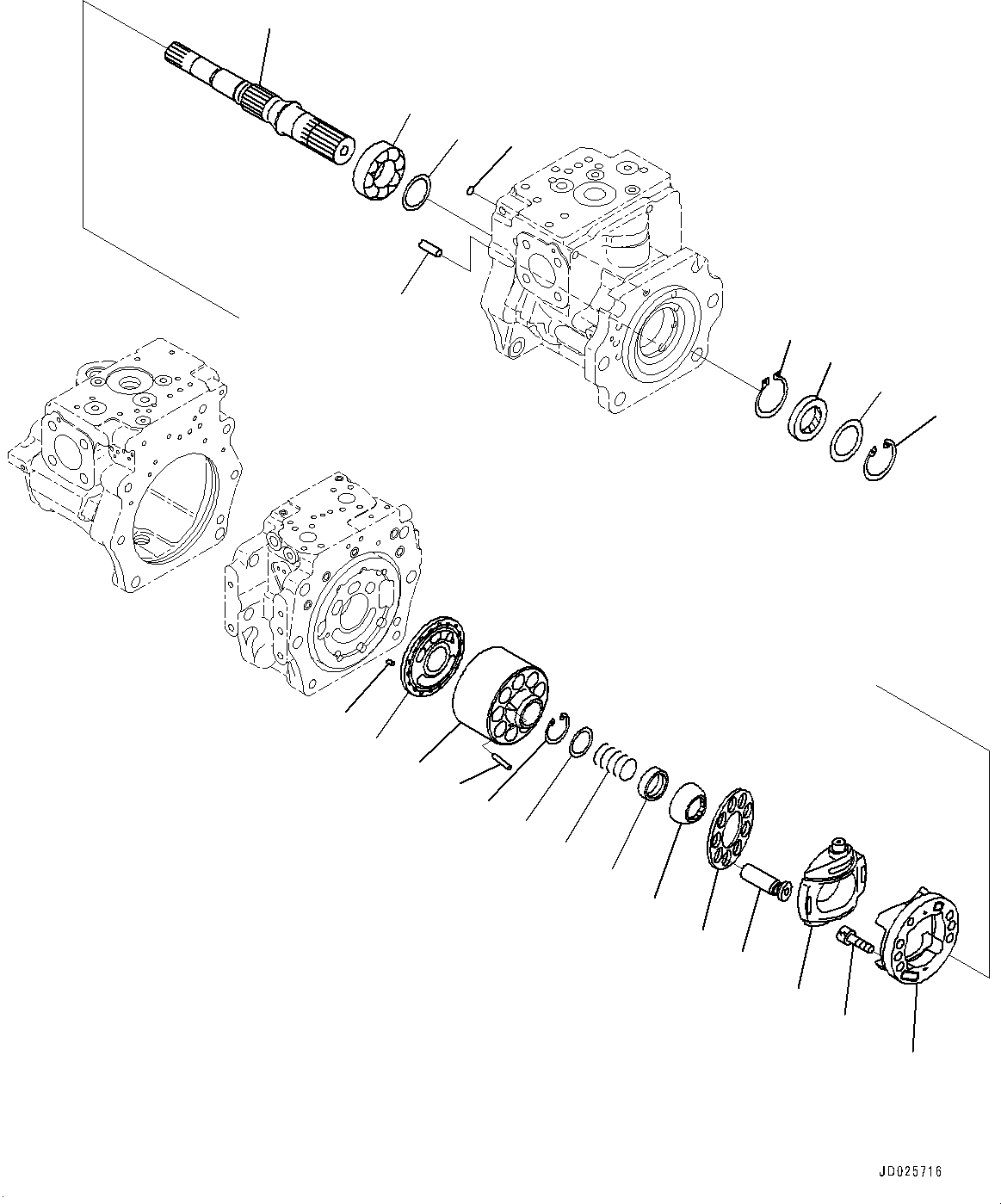 JD025716