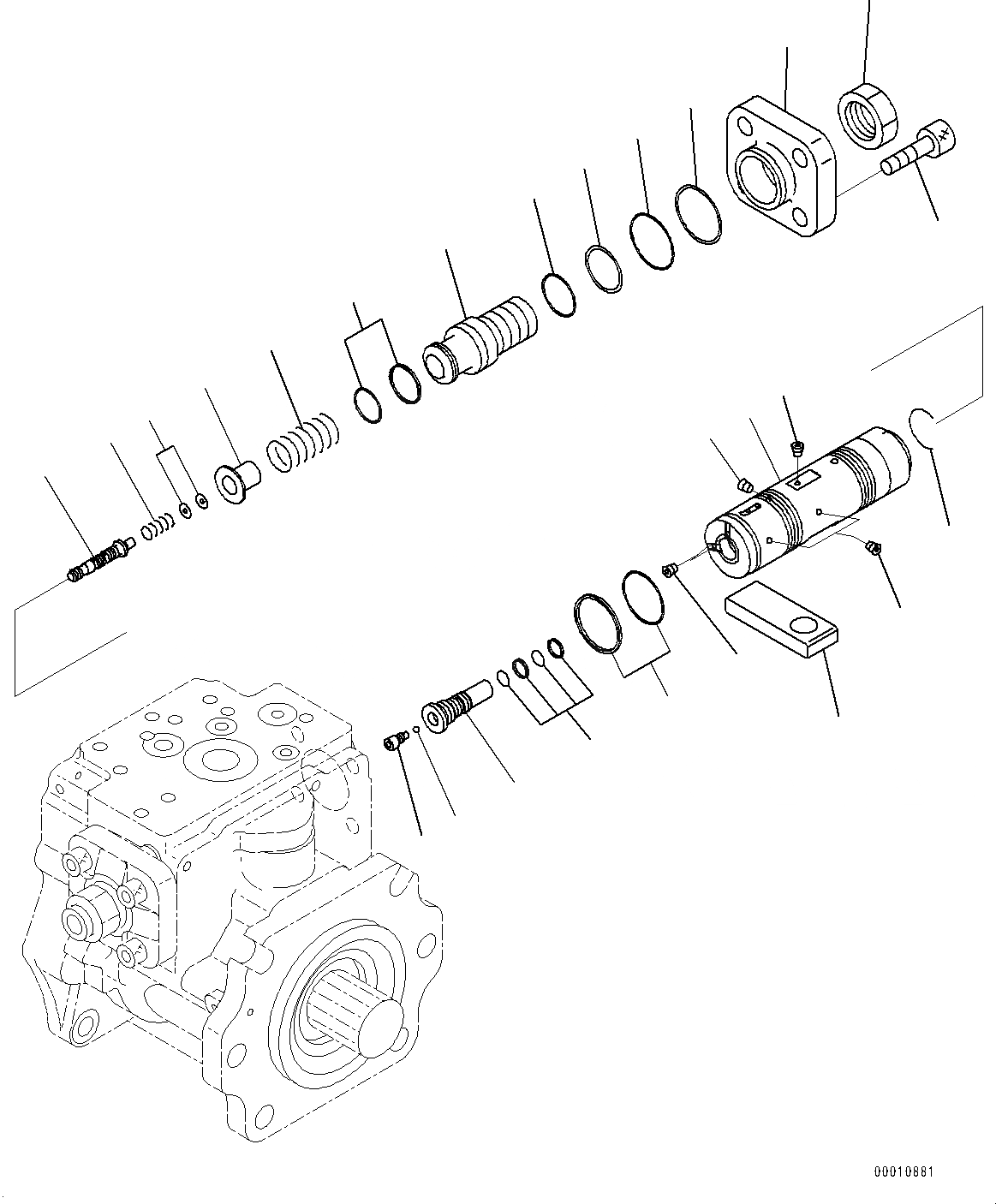 00010881