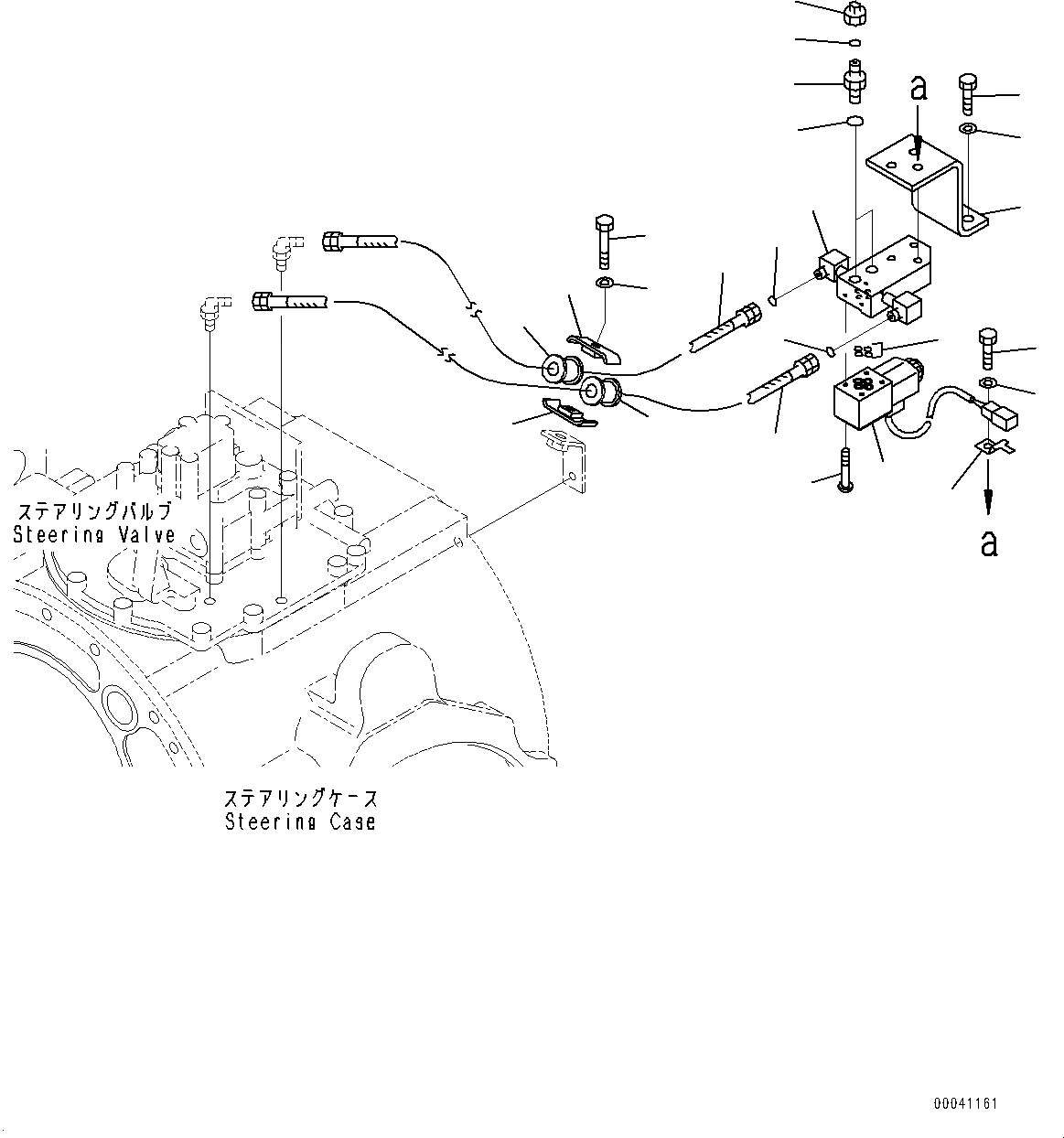 a

ステアリングバルブ
Steering Valve

a

ステアリングケース
Steering Case

00041161