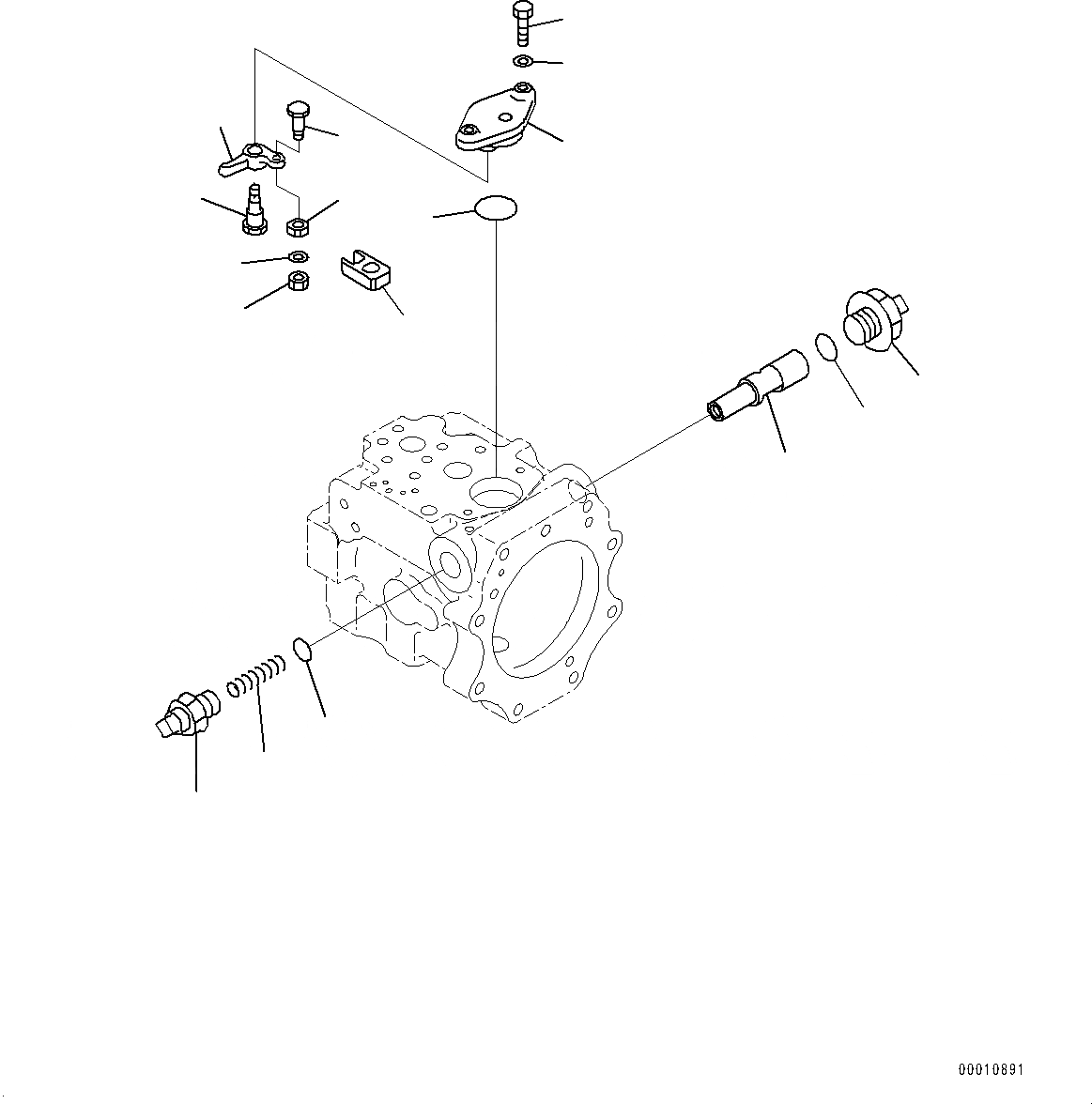 00010891