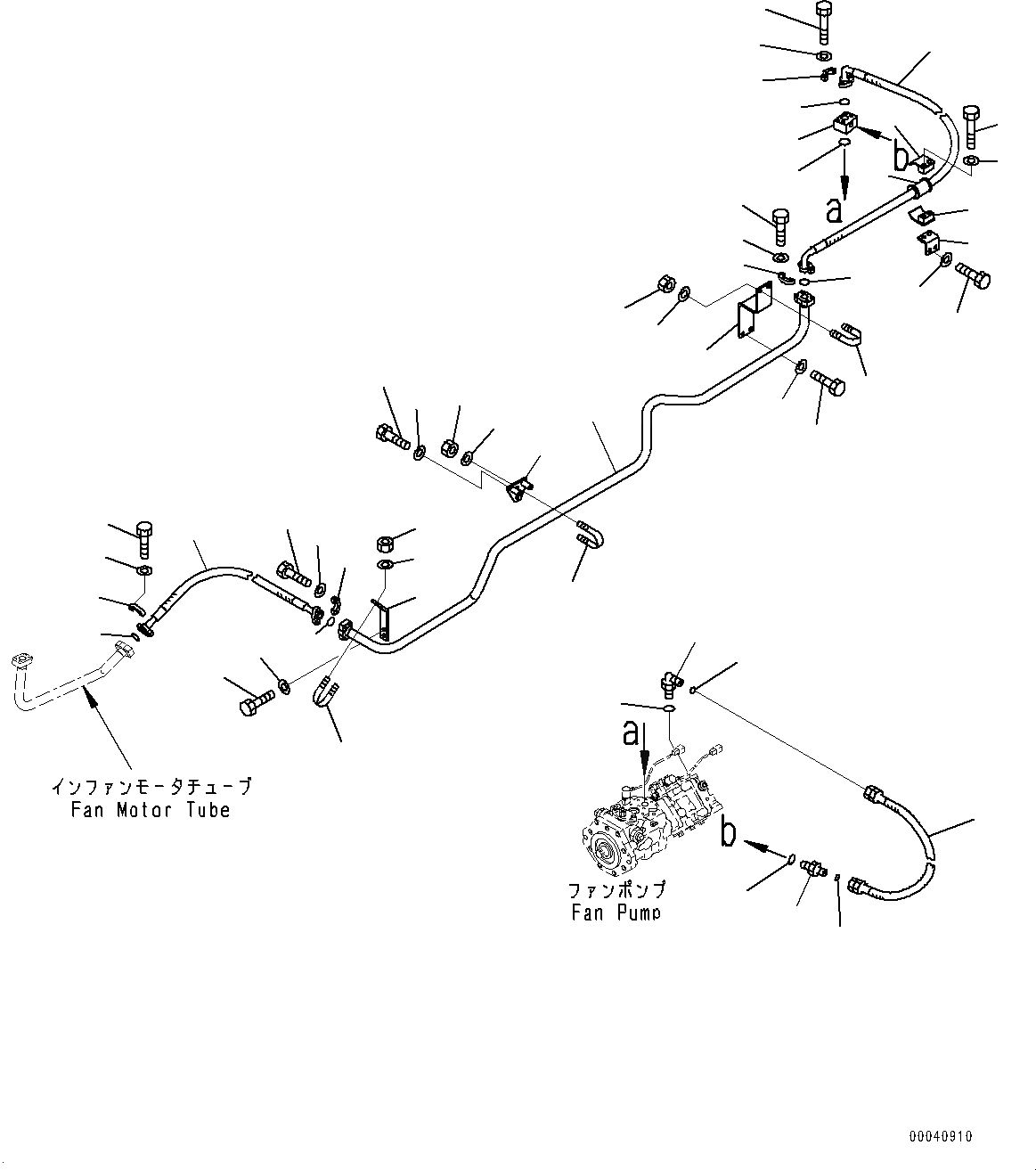 b
a
インファンモータチューブ
Fan Motor Tube
a
b
ファンポンプ
Fan Pump
00040910