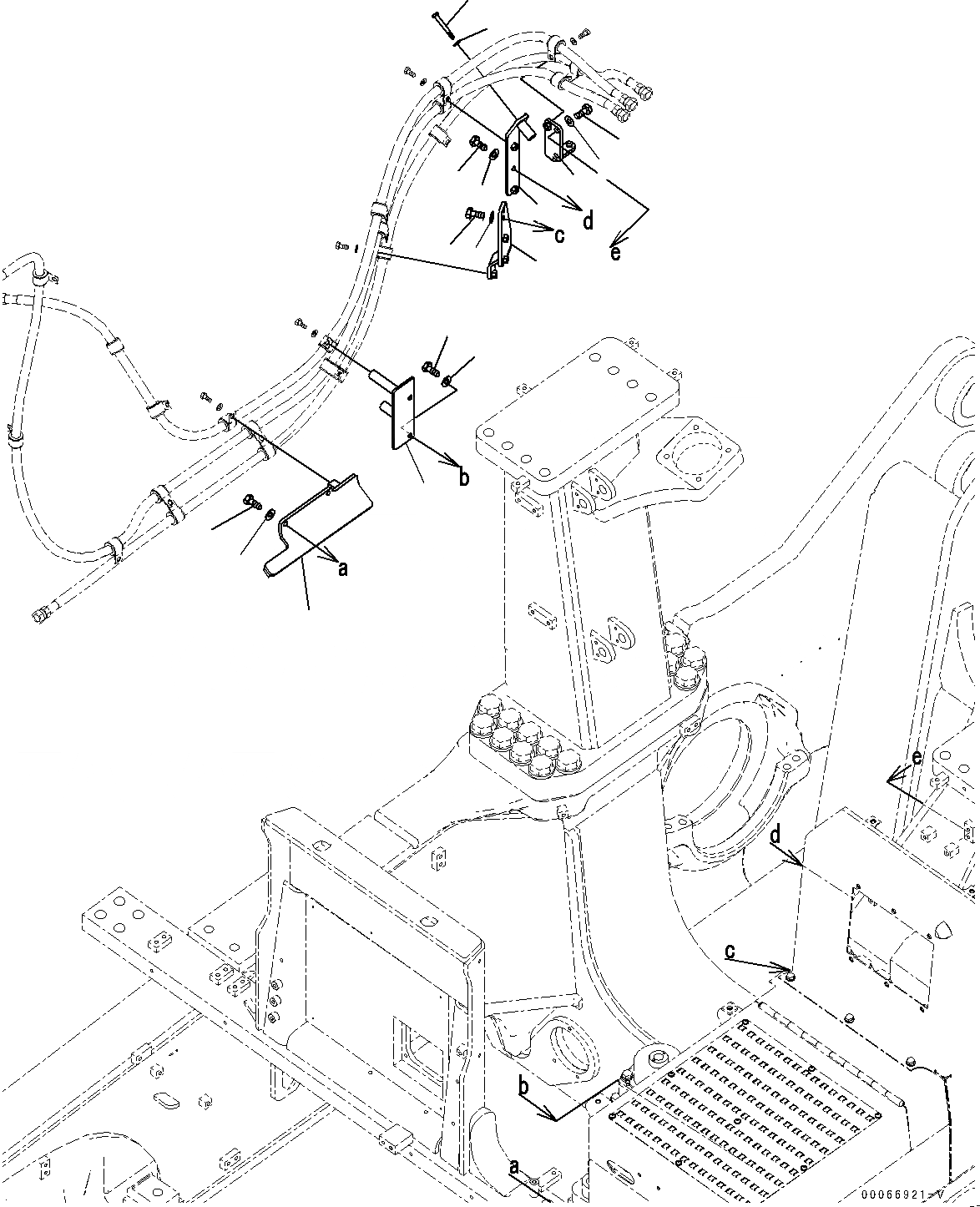 d
c
e
b
a
e
d
c
b
a
00066921-V