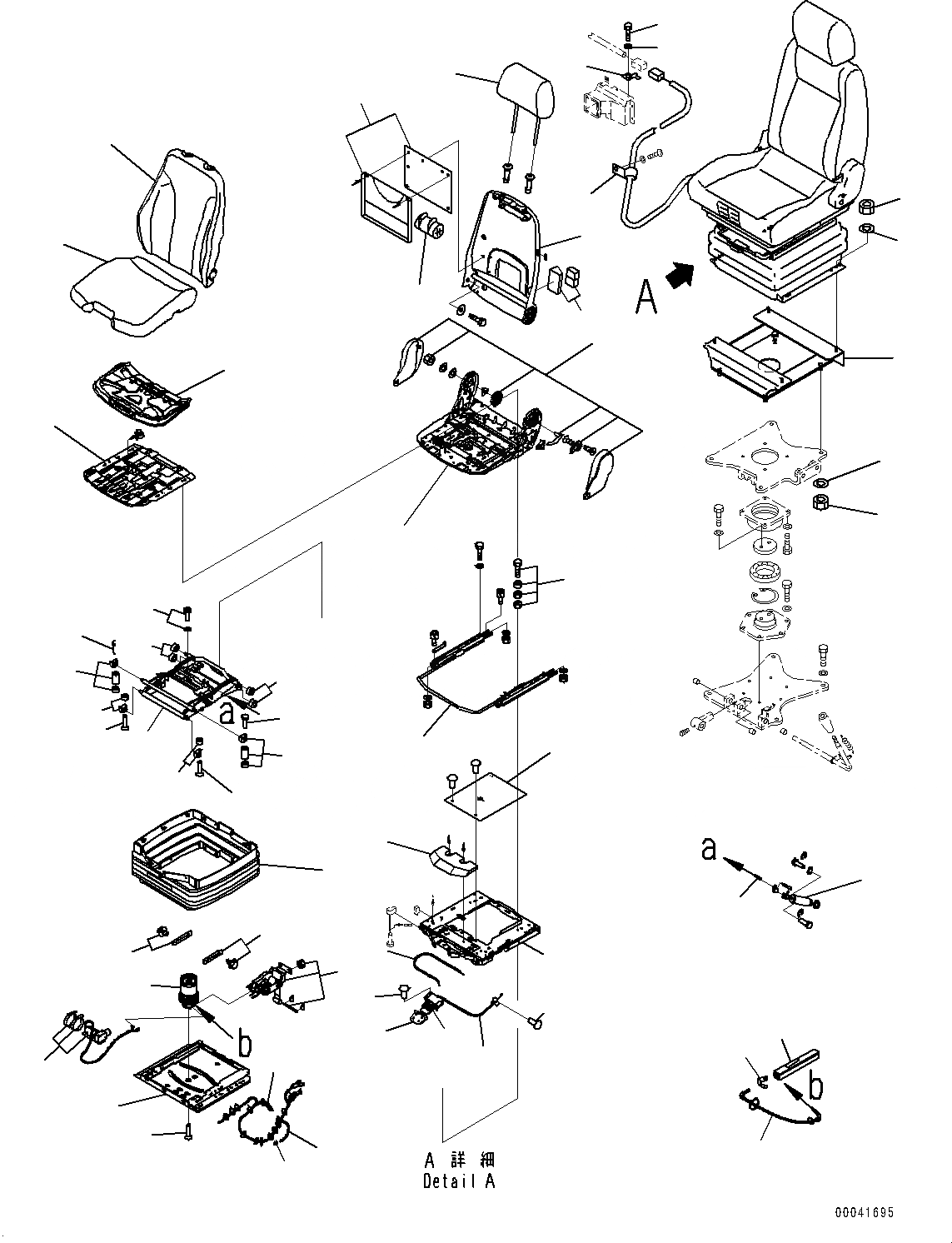 A

a

a

b

b

A 詳 細
Detail A

00041695