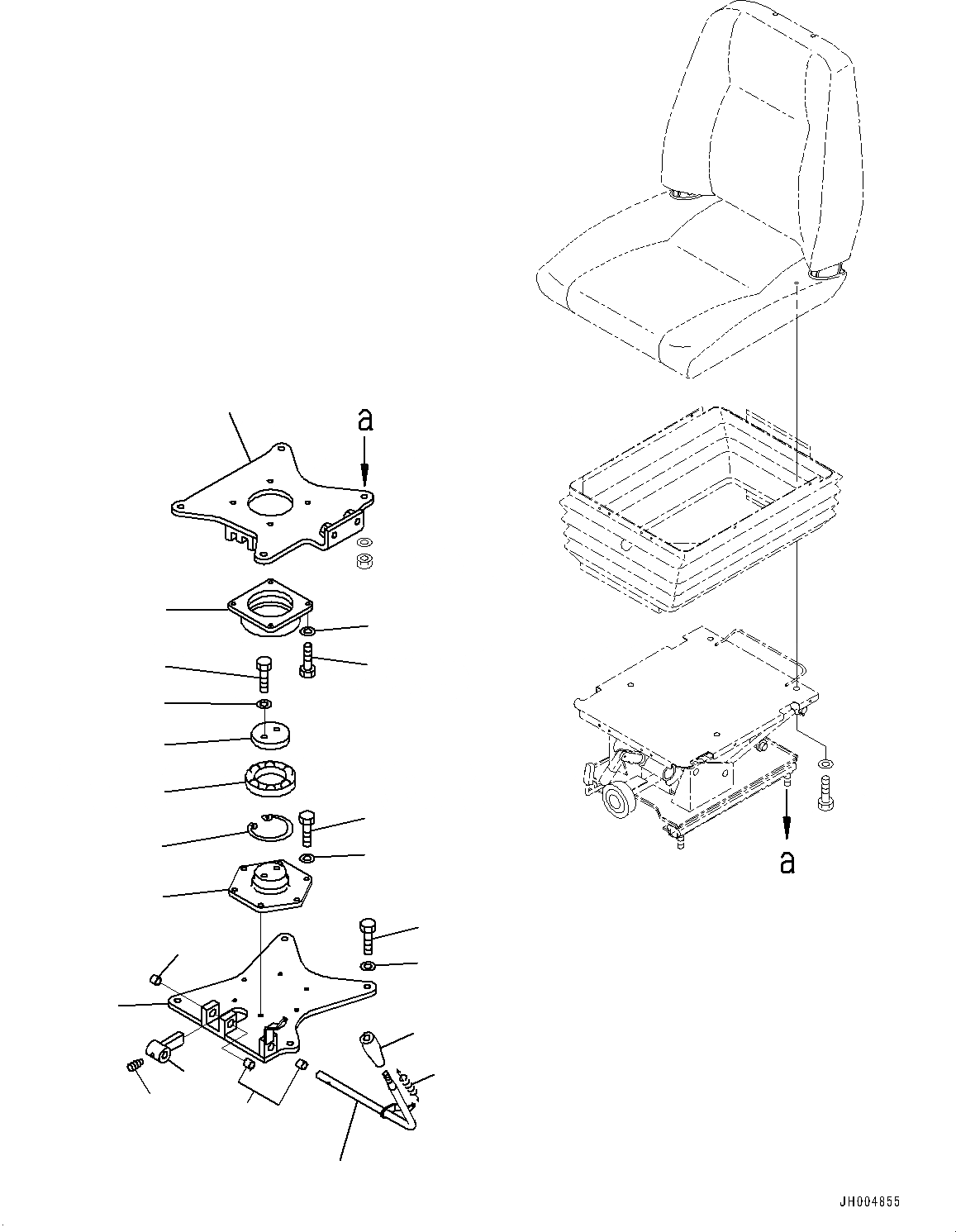 a

a

JH004855