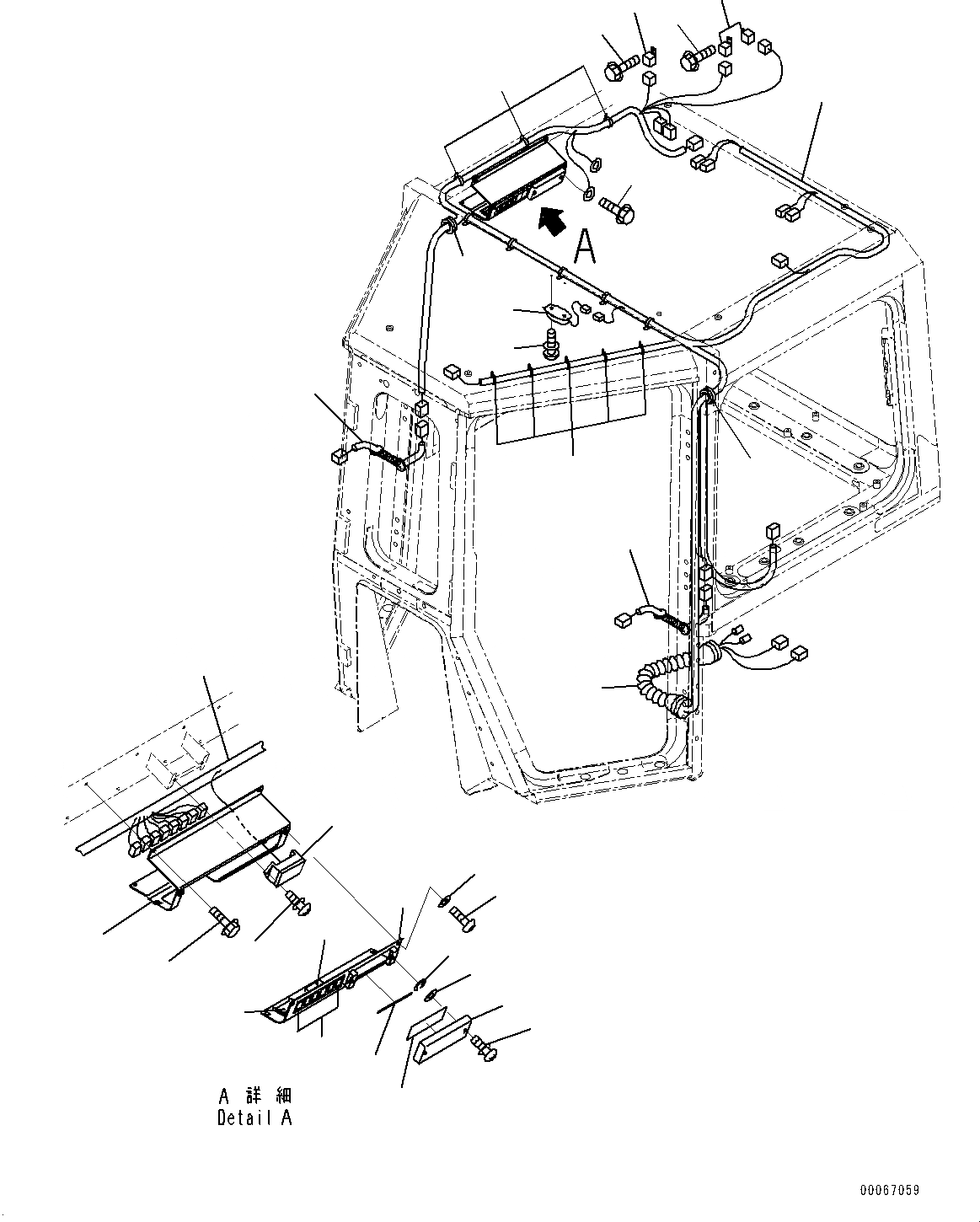 A

A 詳 細
Detail A

00067059