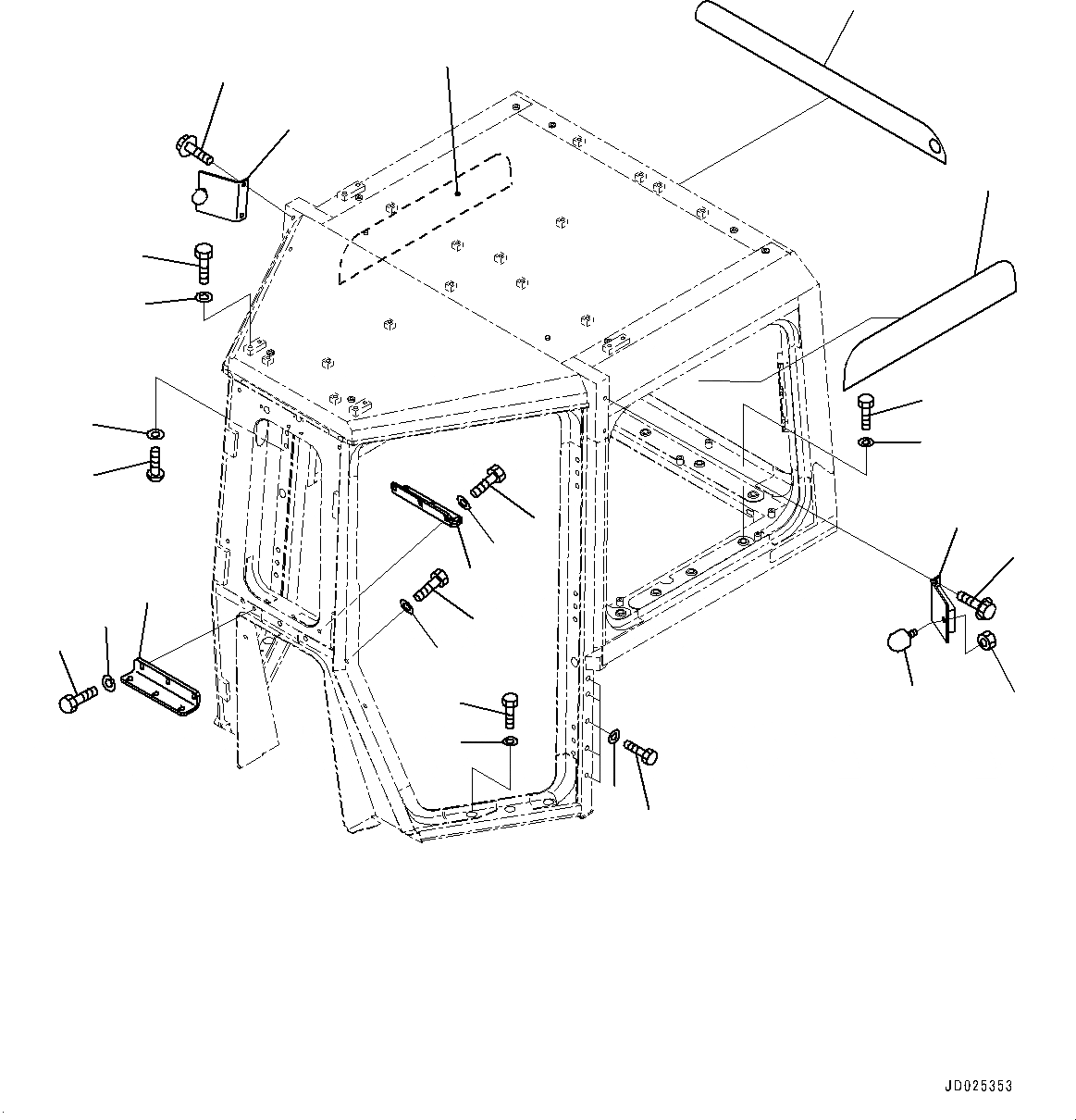 JD025353