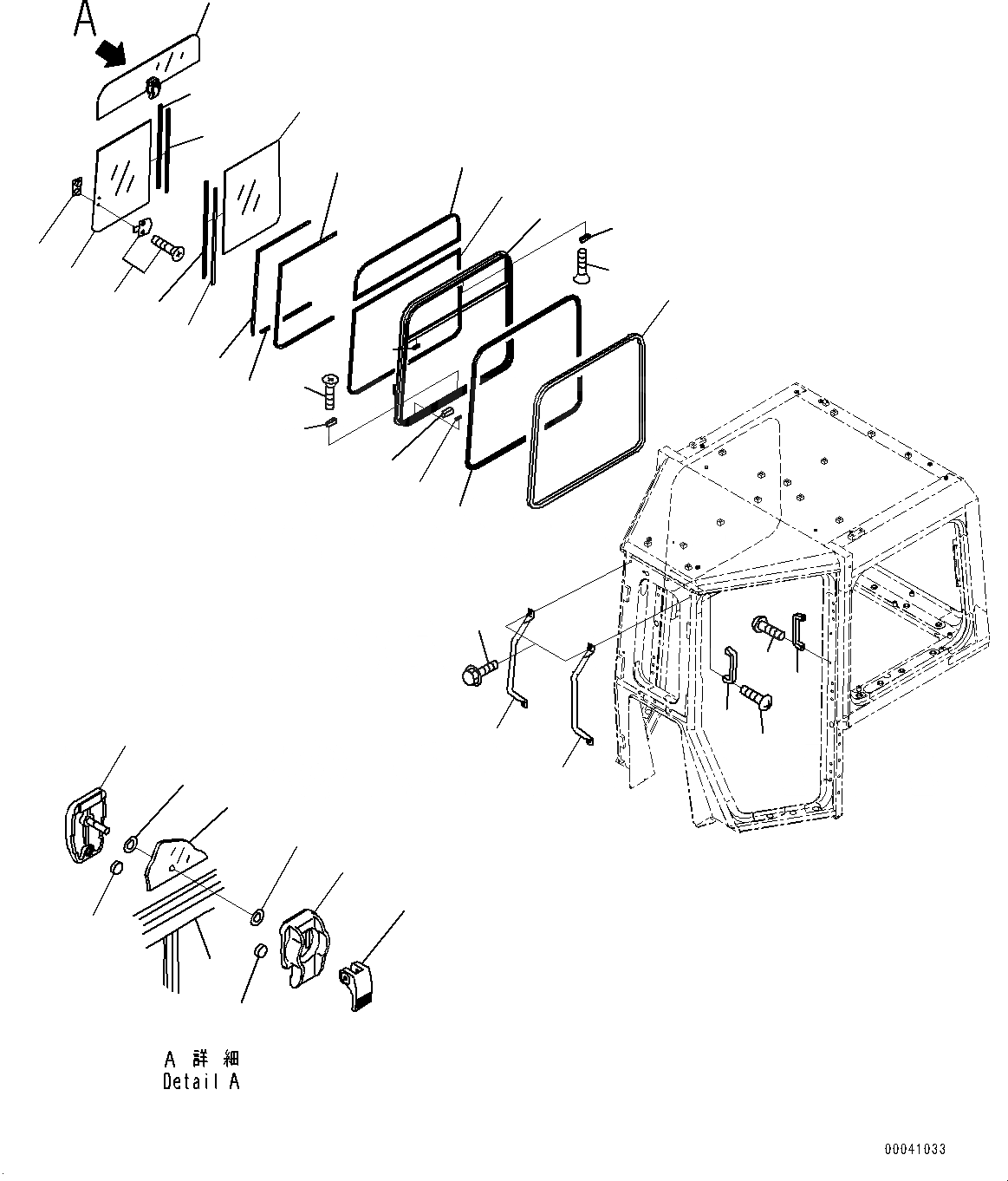 A

A 詳 細
Detail A

00041033