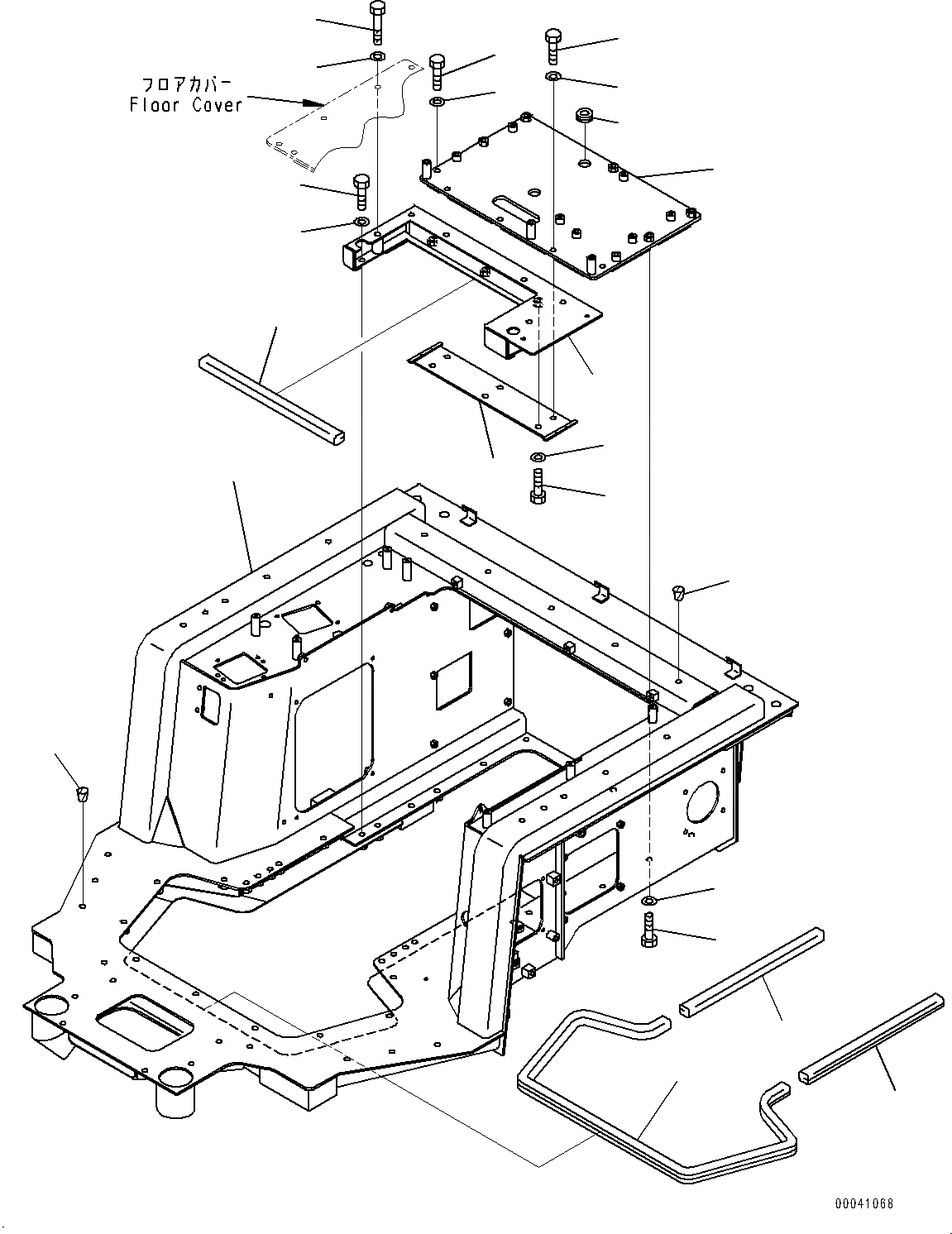 フロアカバー
Floor Cover

00041068