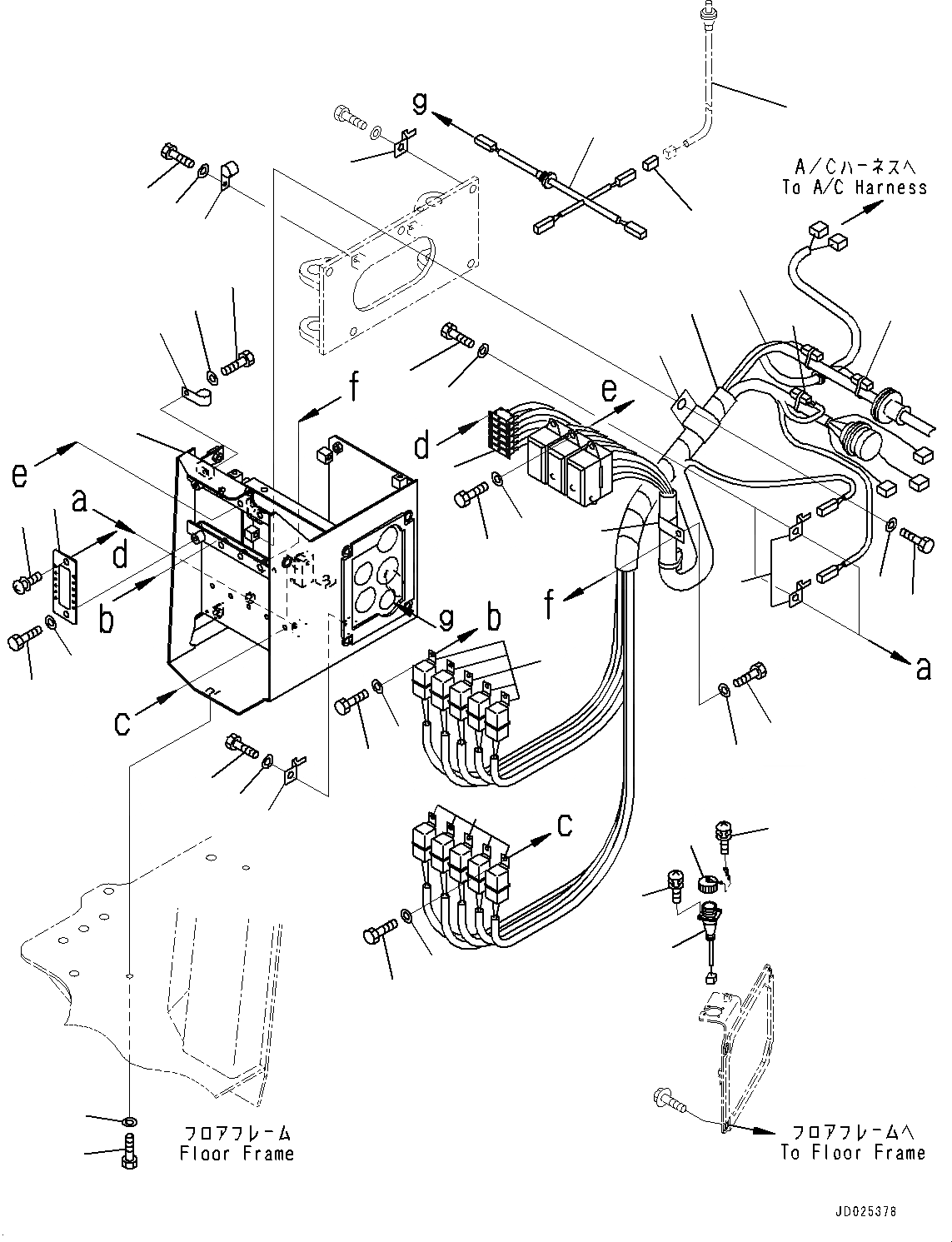 g

A/Cハーネスへ
To A/C Harness

f

e

d

e

a

d

b

f

g

b

a

c

c

フロアフレーム
Floor Frame

フロアフレームへ
To Floor Frame

JD025378