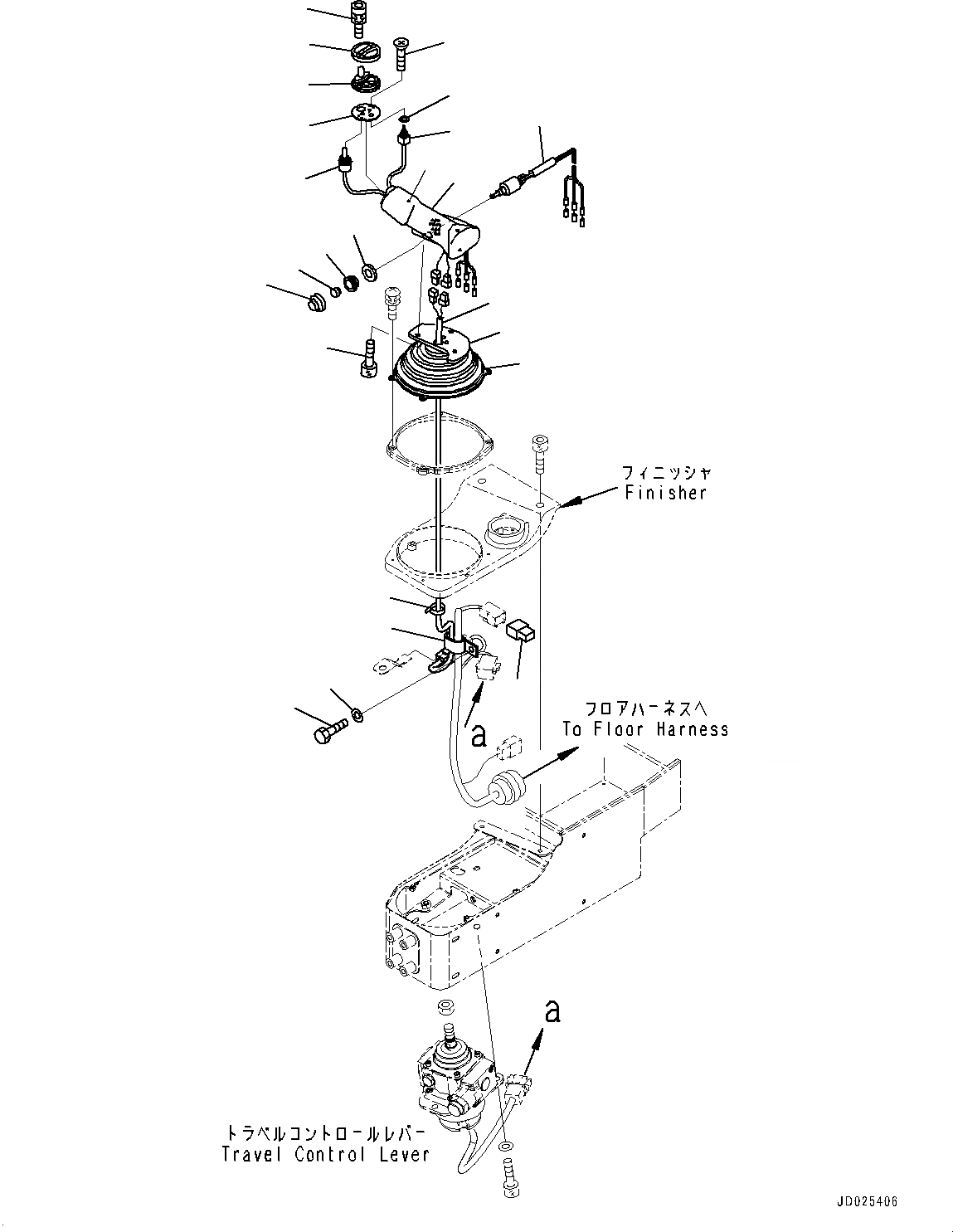 フィニッシャ
Finisher

a

フロアハーネスへ
To Floor Harness

a

トラベルコントロールレバー
Travel Control Lever

JD025406