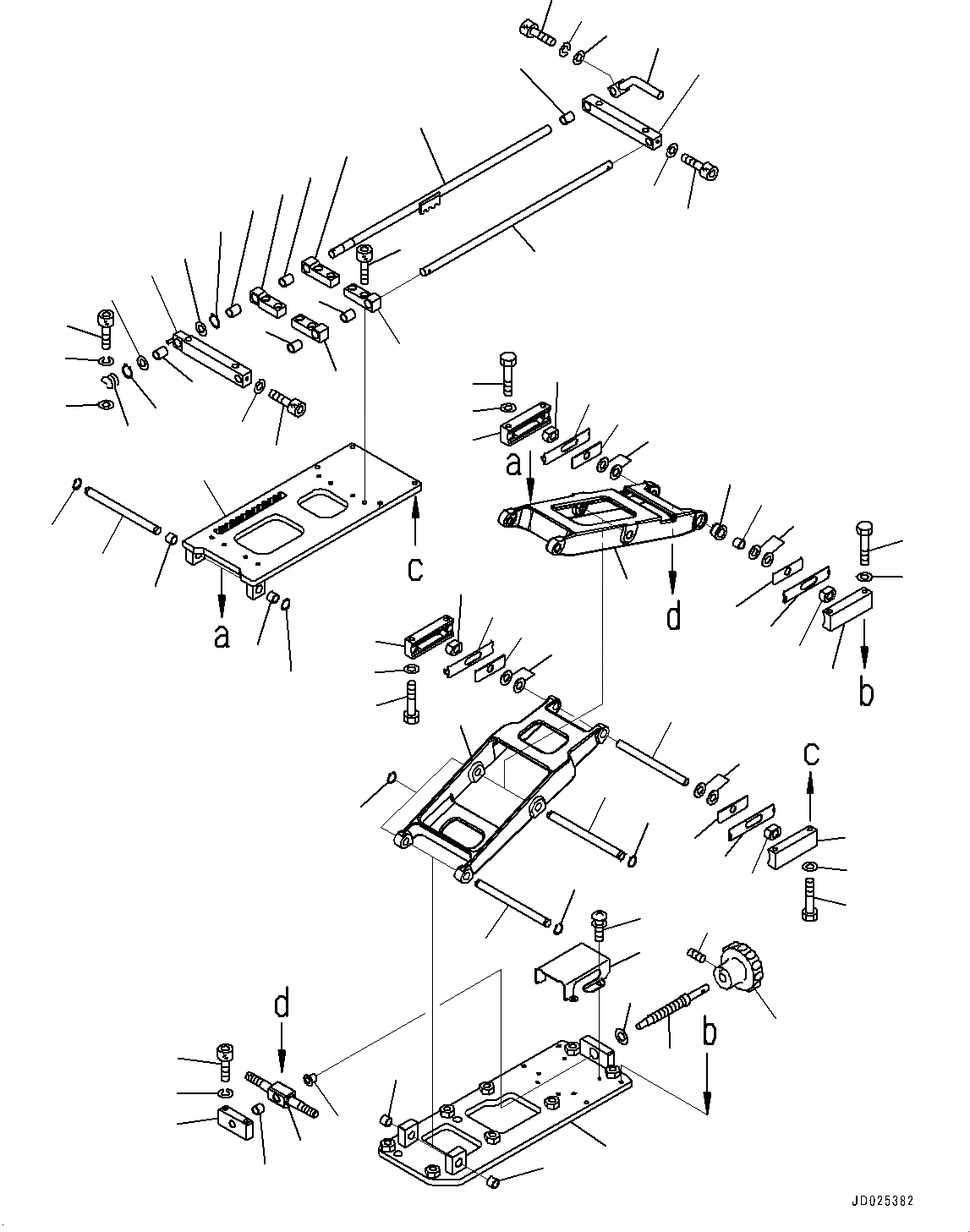 a
c
a
d
b
c
d
b
JD025382