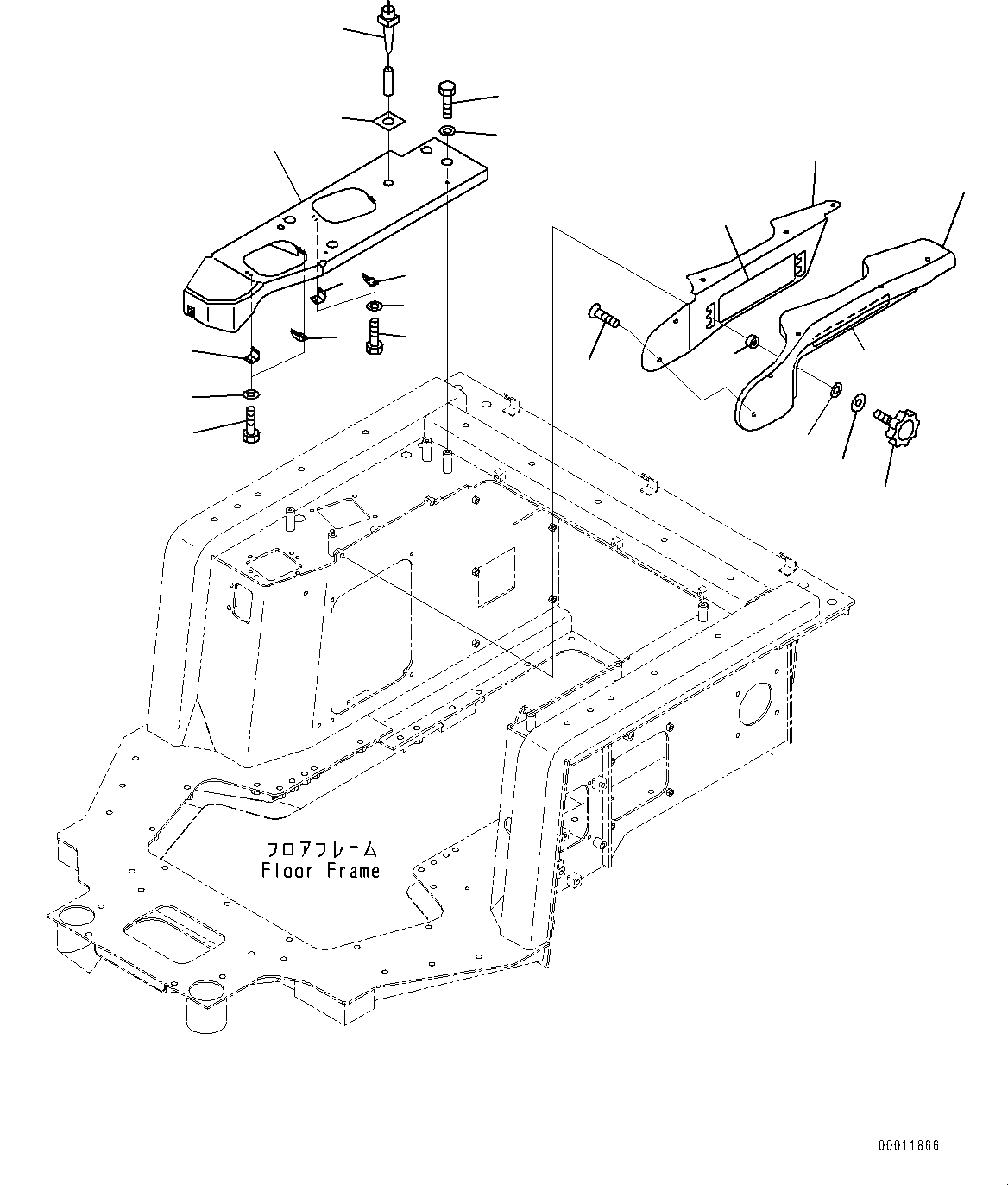 フロアフレーム
Floor Frame

00011866