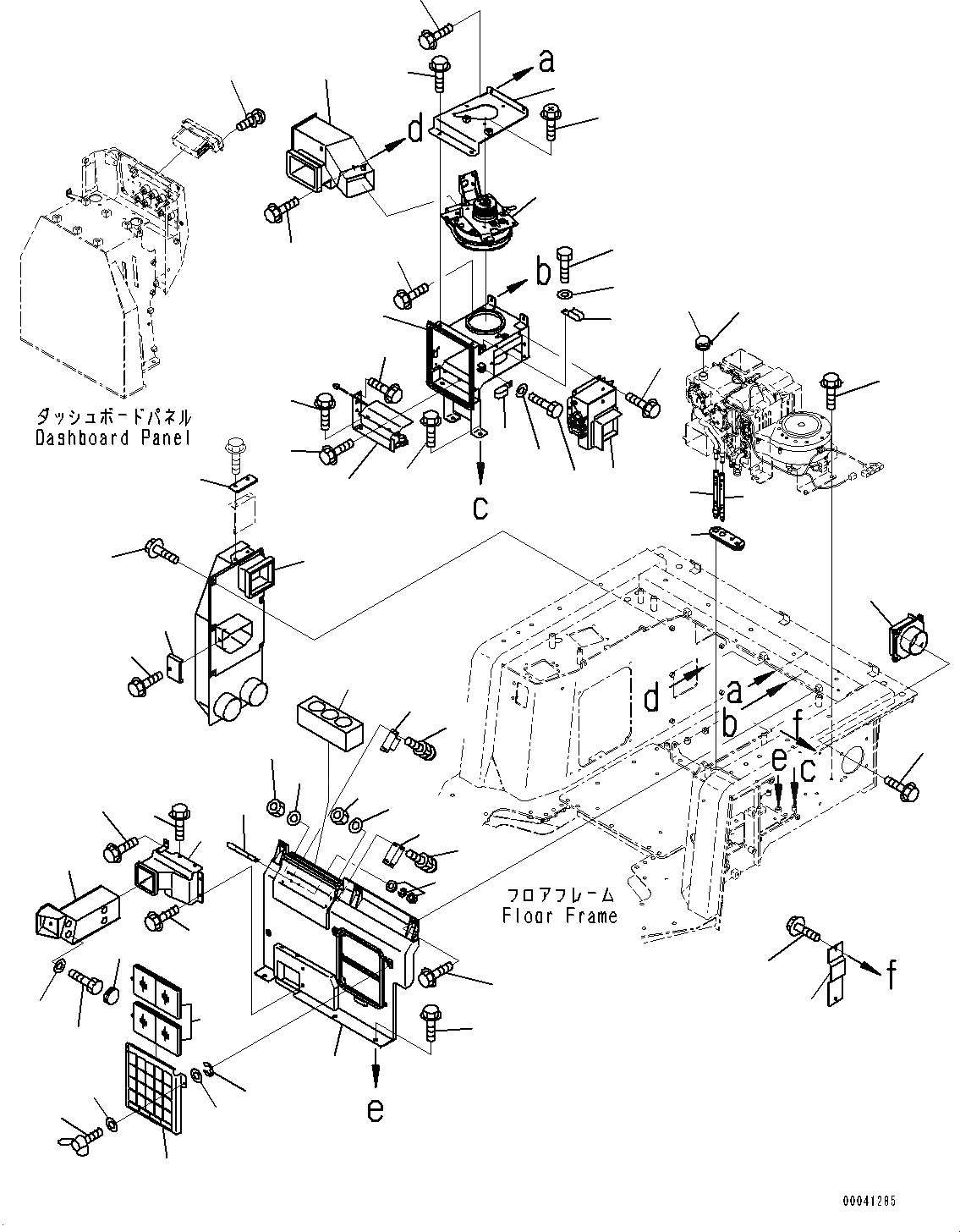 a
d
b
ダッシュボードパネル
Dashboard Panel
c
d
a
b
f
e
c
フロアフレーム
Floor Frame
f
e
00041285