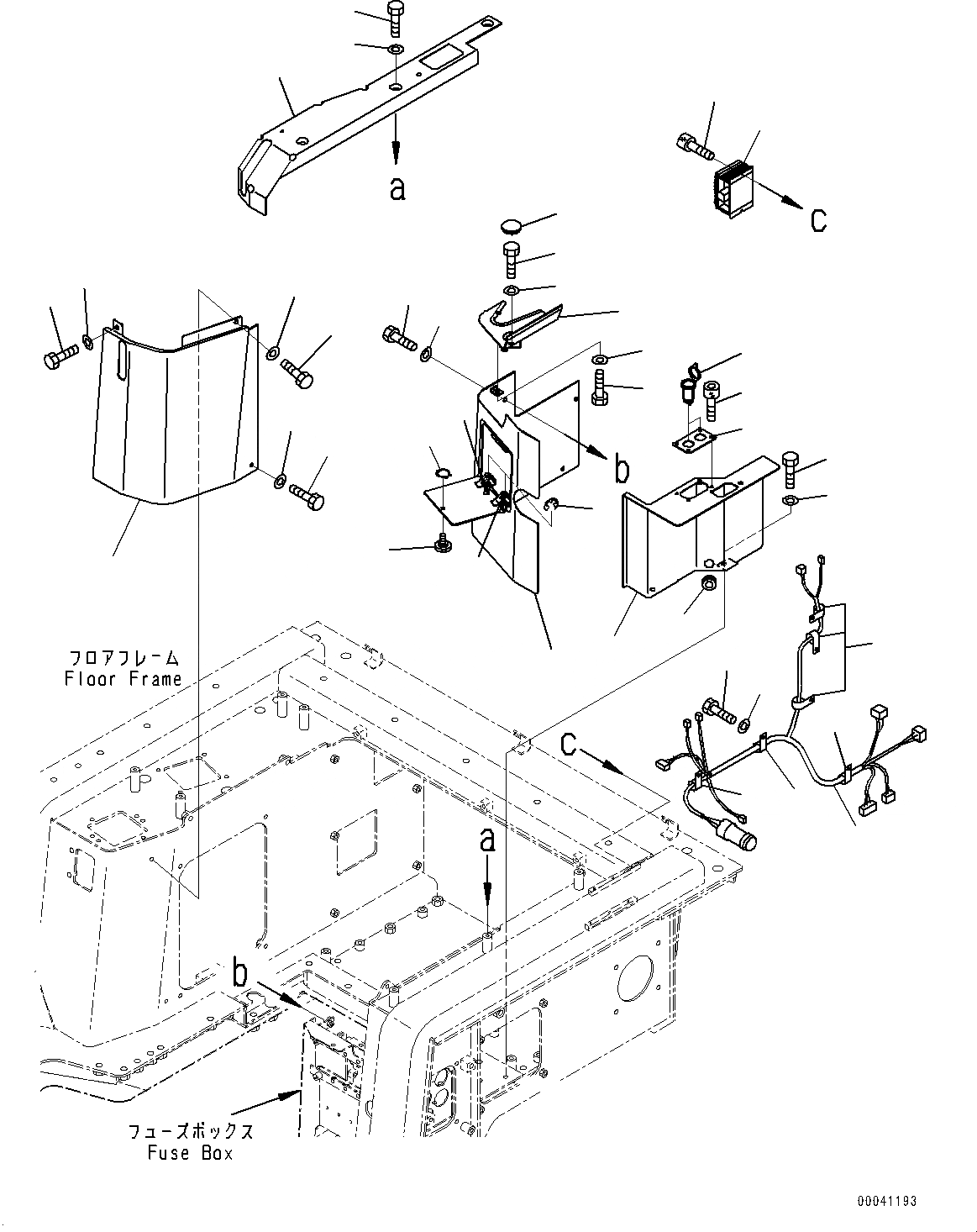 a

c

b

フロアフレーム
Floor Frame

c

a

b

フューズボックス
Fuse Box

00041193