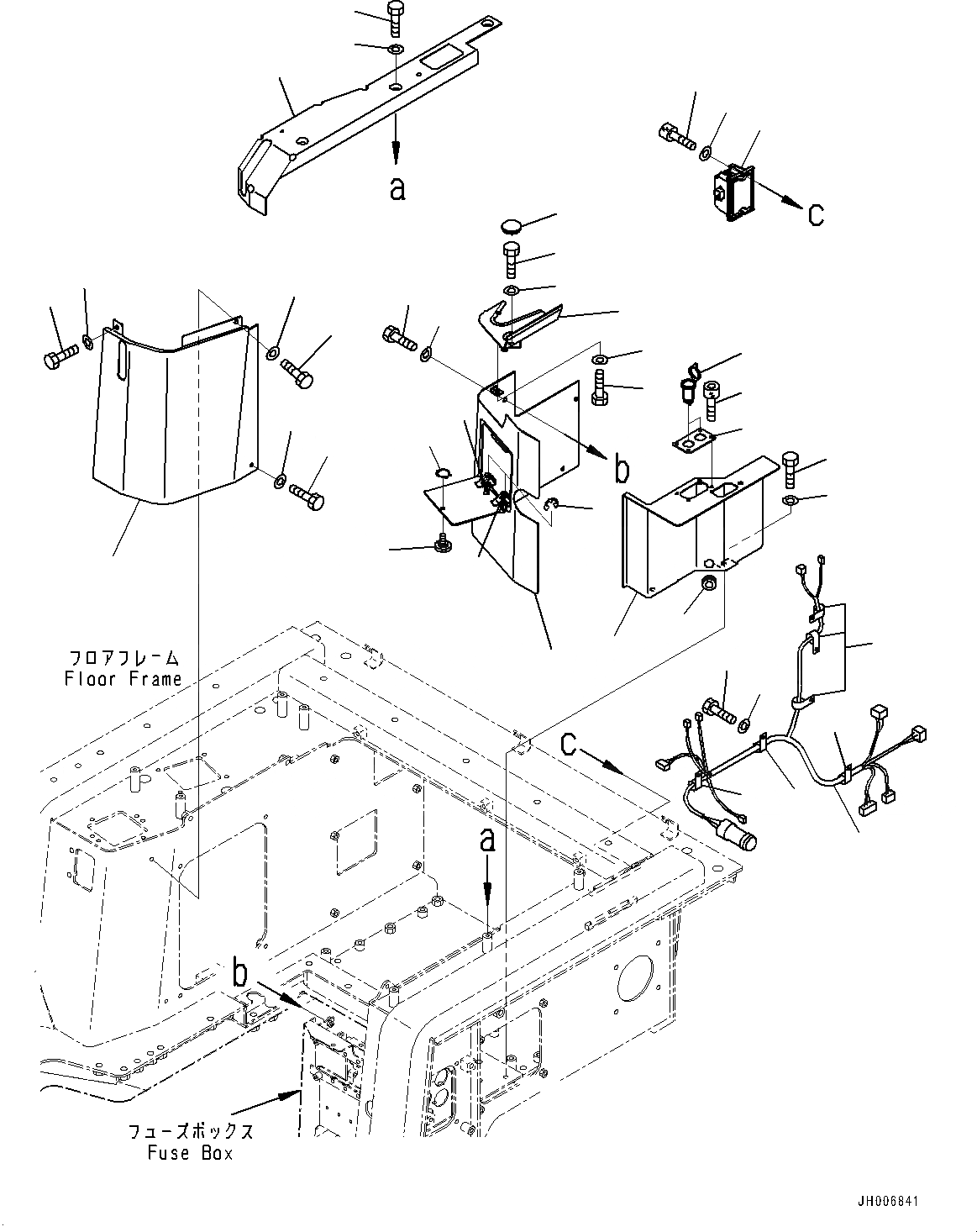 a

c

b

フロアフレーム
Floor Frame

c

a

b

フューズボックス
Fuse Box

JH006841