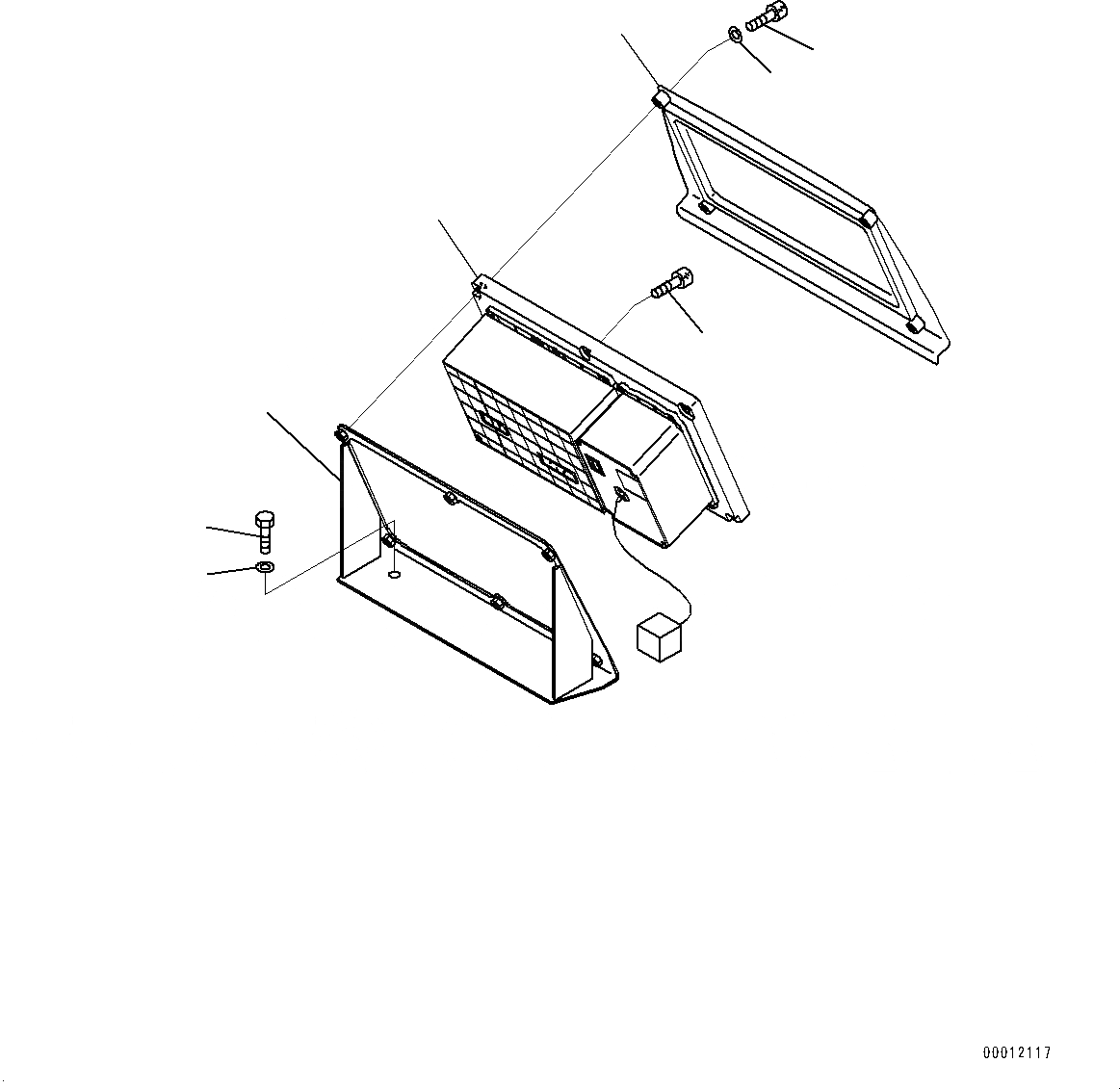 00012117