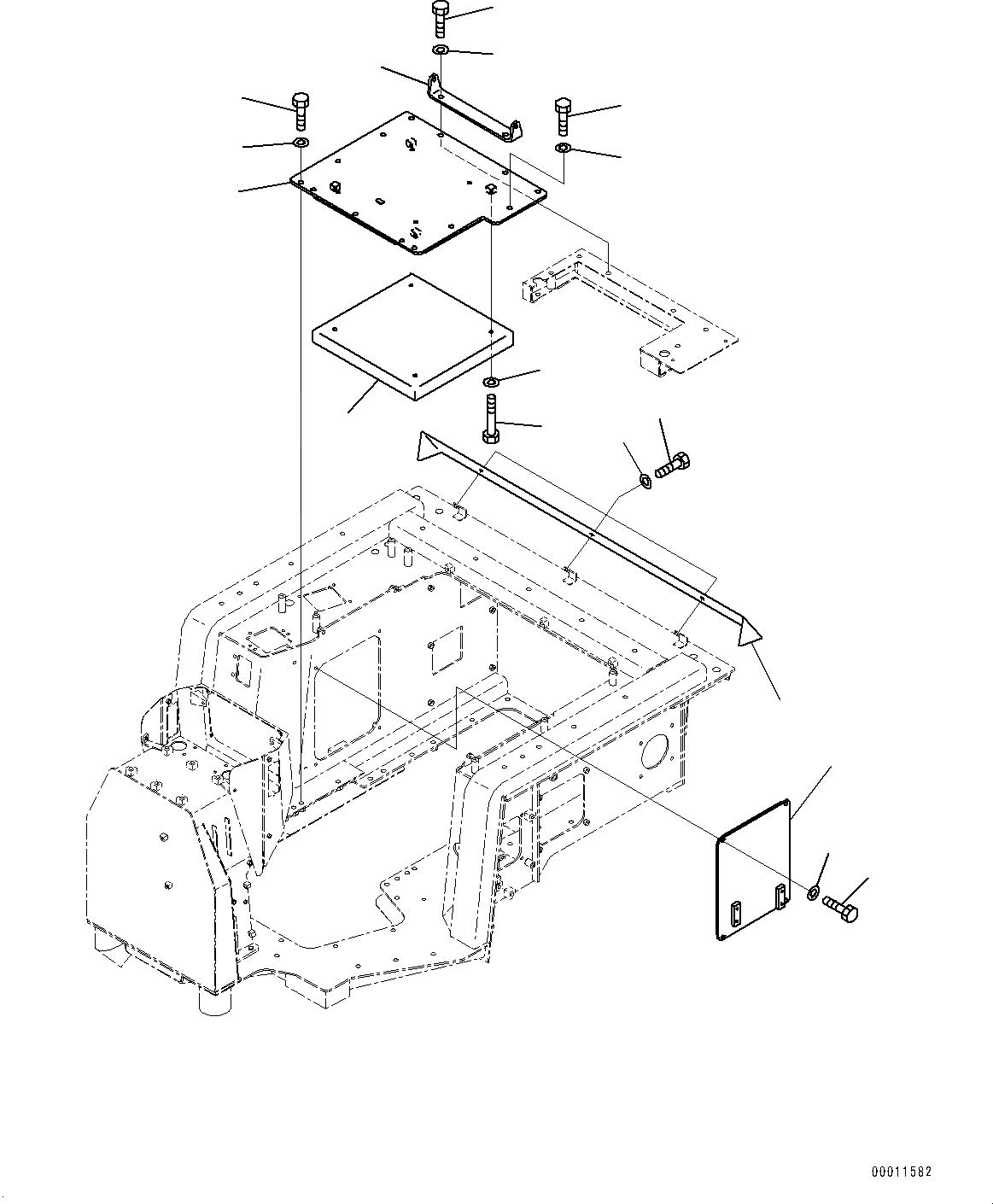 00011582