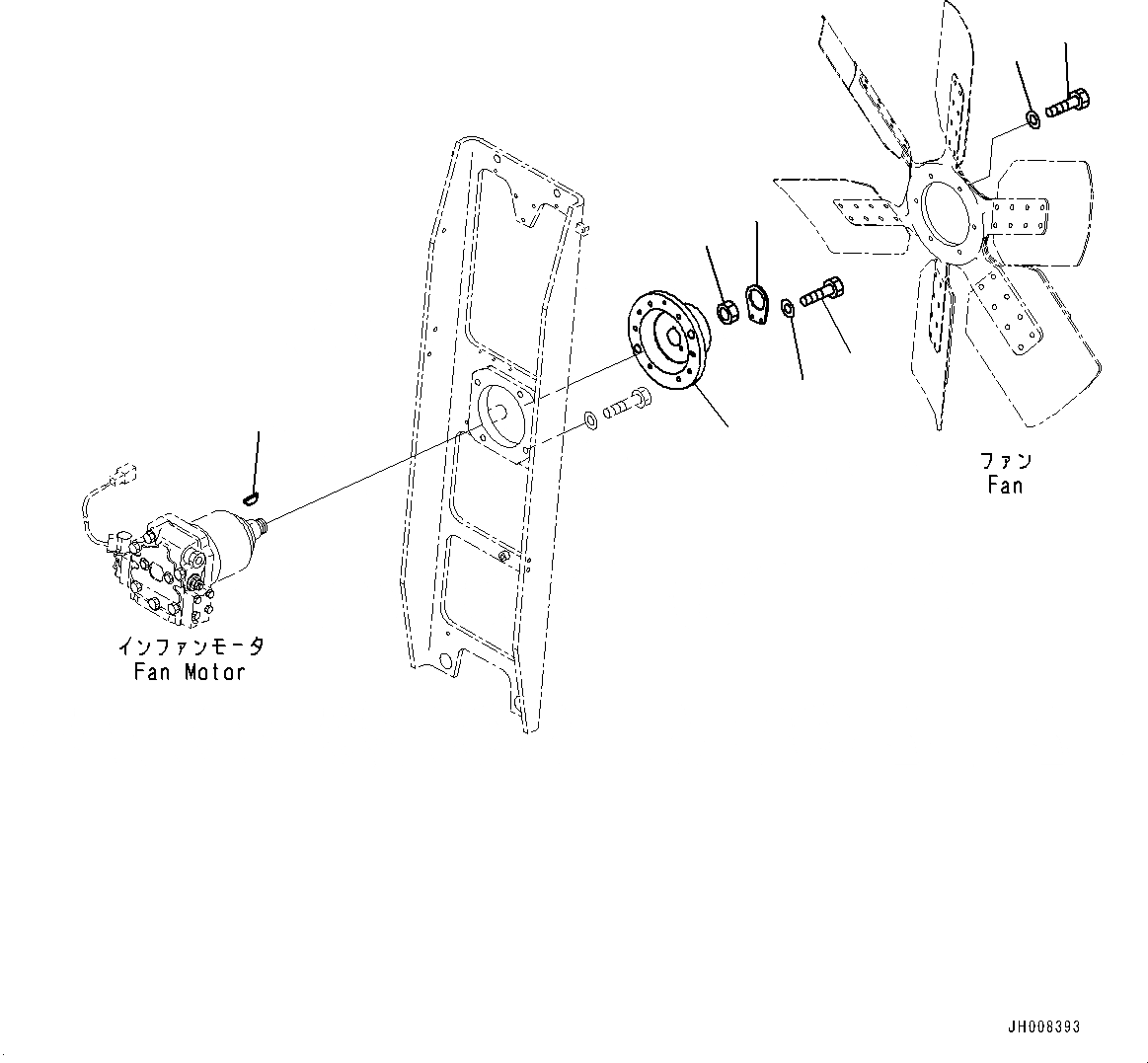 ファン
Fan

インファンモータ
Fan Motor

JH008393