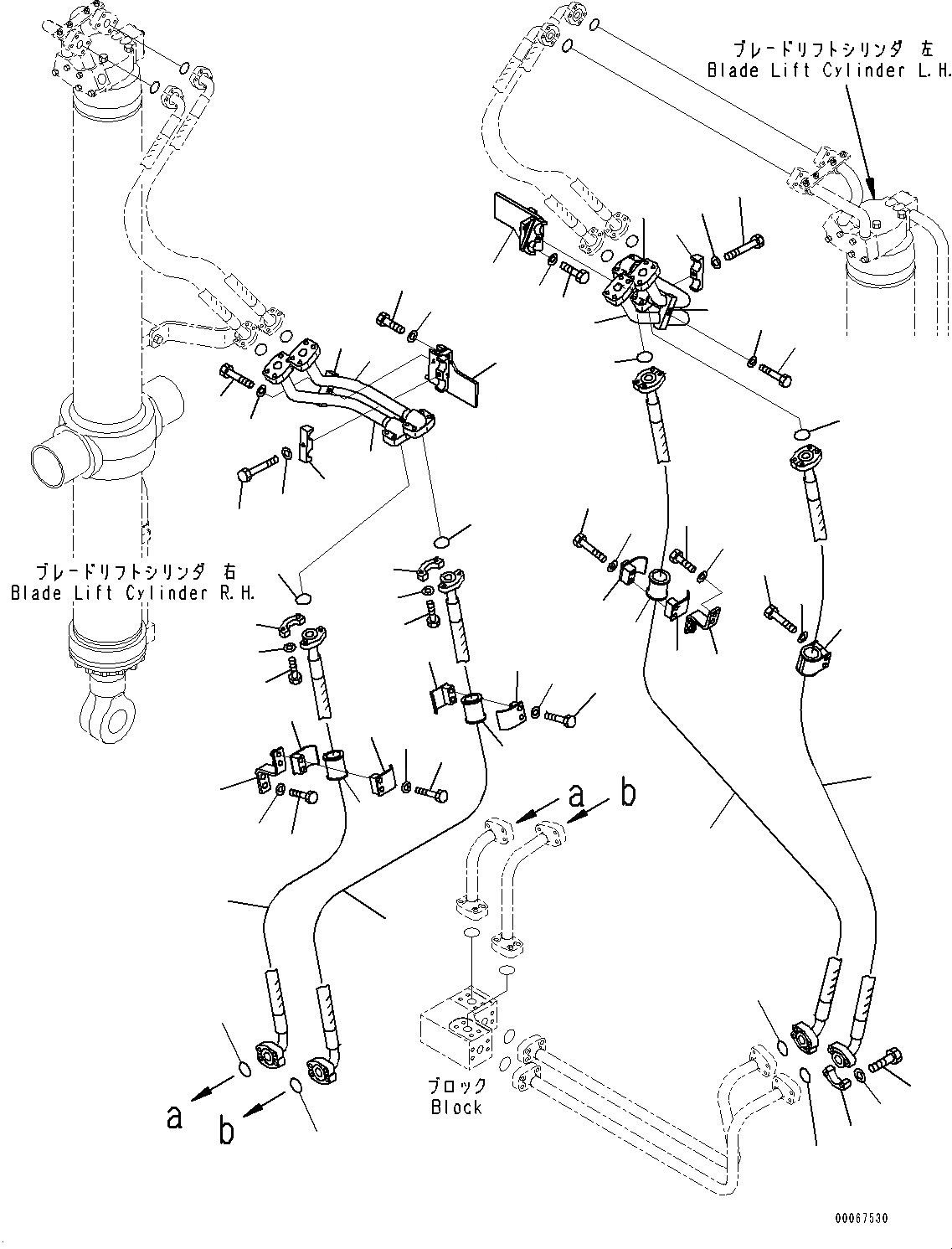 ブレードリフトシリンダ 左
Blade Lift Cylinder L.H.

ブレードリフトシリンダ 右
Blade Lift Cylinder R.H.

a b

a

b

ブロック
Block

00067530