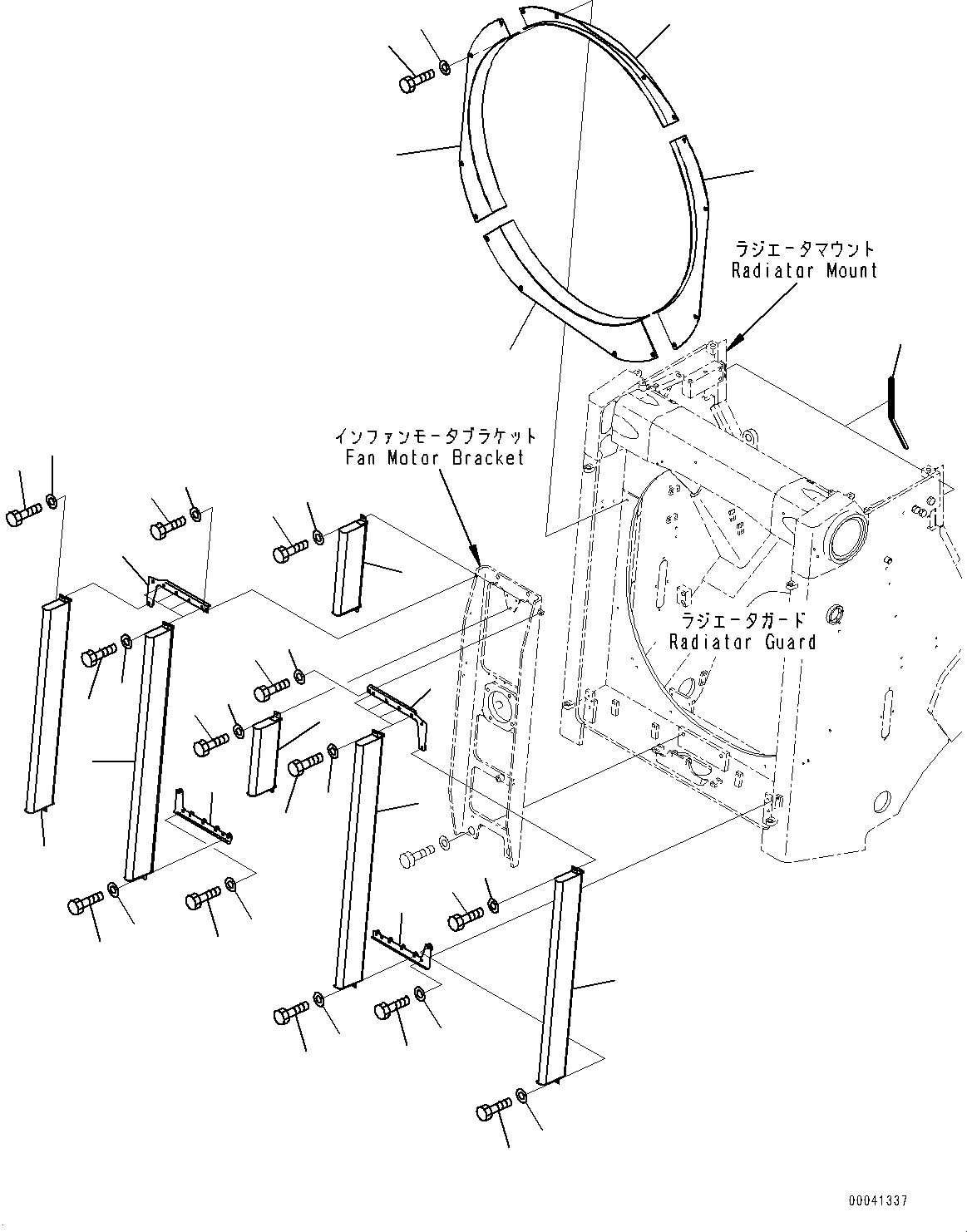 ラジエータマウント
Radiator Mount

インファンモータブラケット
Fan Motor Bracket

ラジエータガード
Radiator Guard

00041337