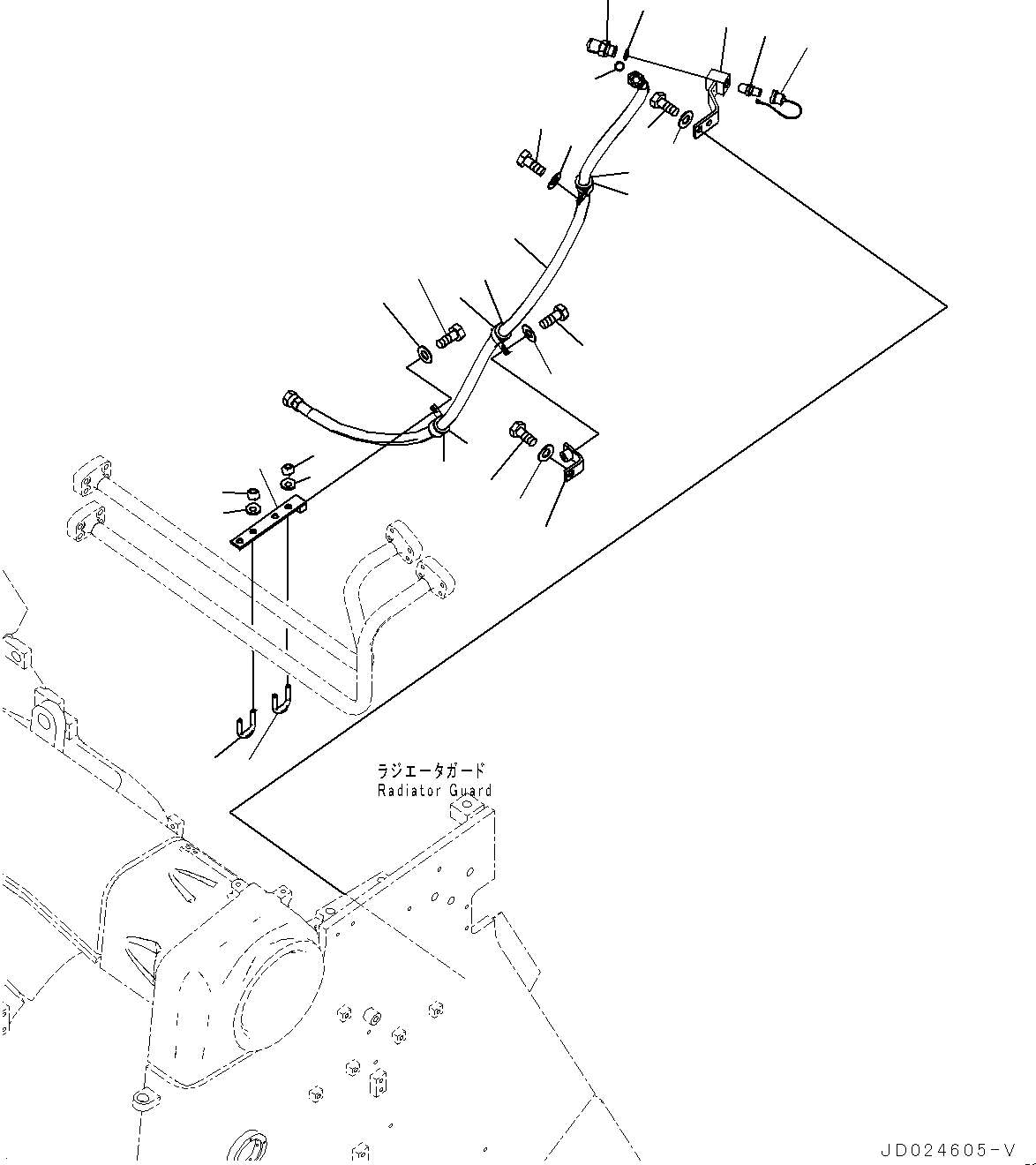 ラジエータガード
Radiator Guard

JD024605-V