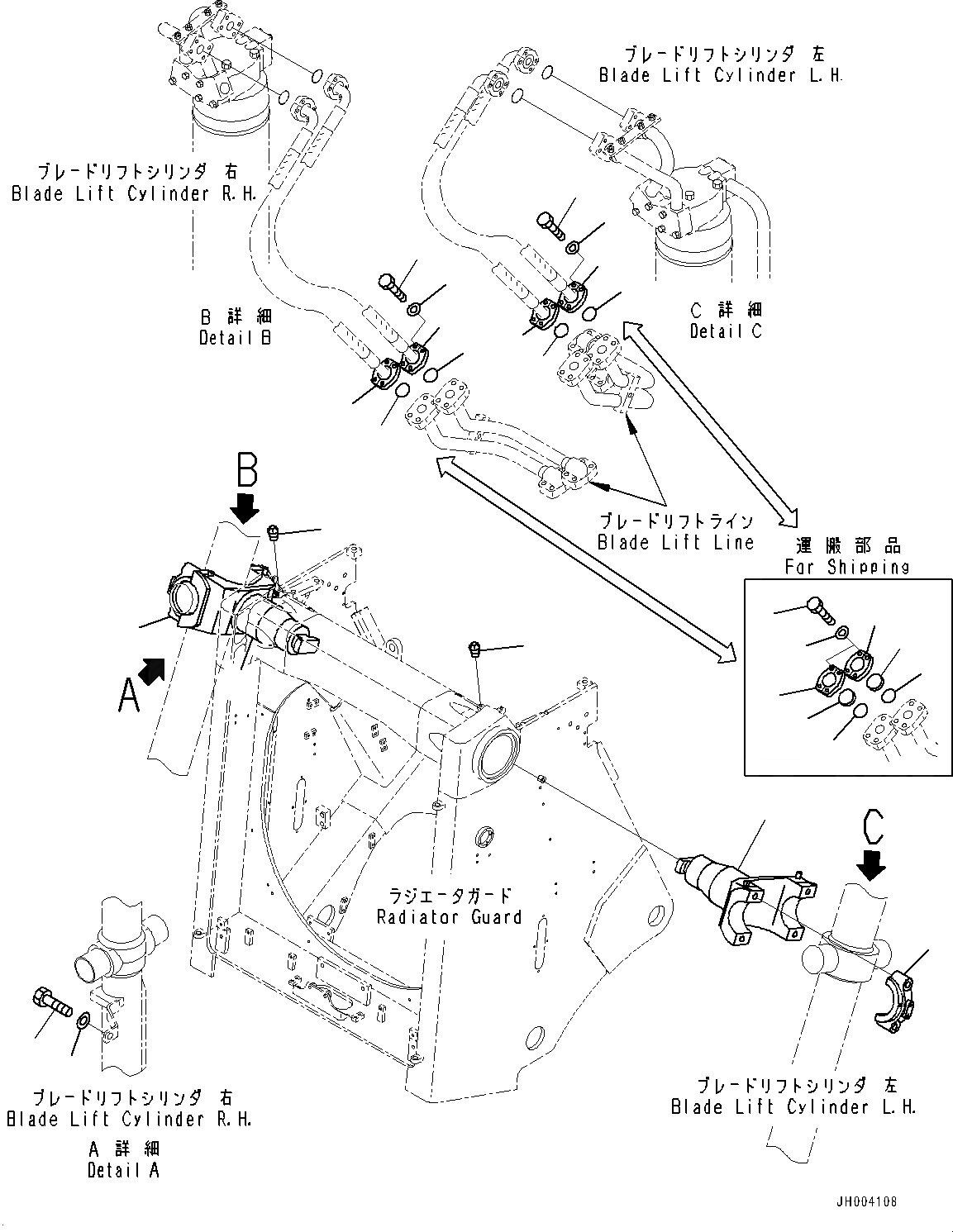 ブレードリフトシリンダ 左
Blade Lift Cylinder L.H.

ブレードリフトシリンダ 右
Blade Lift Cylinder R.H.

B 詳細
Detail B

C 詳細
Detail C

B

ブレードリフトライン
Blade Lift Line

運搬部品
For Shipping

A

C

ラジエータガード
Radiator Guard

ブレードリフトシリンダ 右
Blade Lift Cylinder R.H.

A 詳細
Detail A

ブレードリフトシリンダ 左
Blade Lift Cylinder L.H.

JH004108