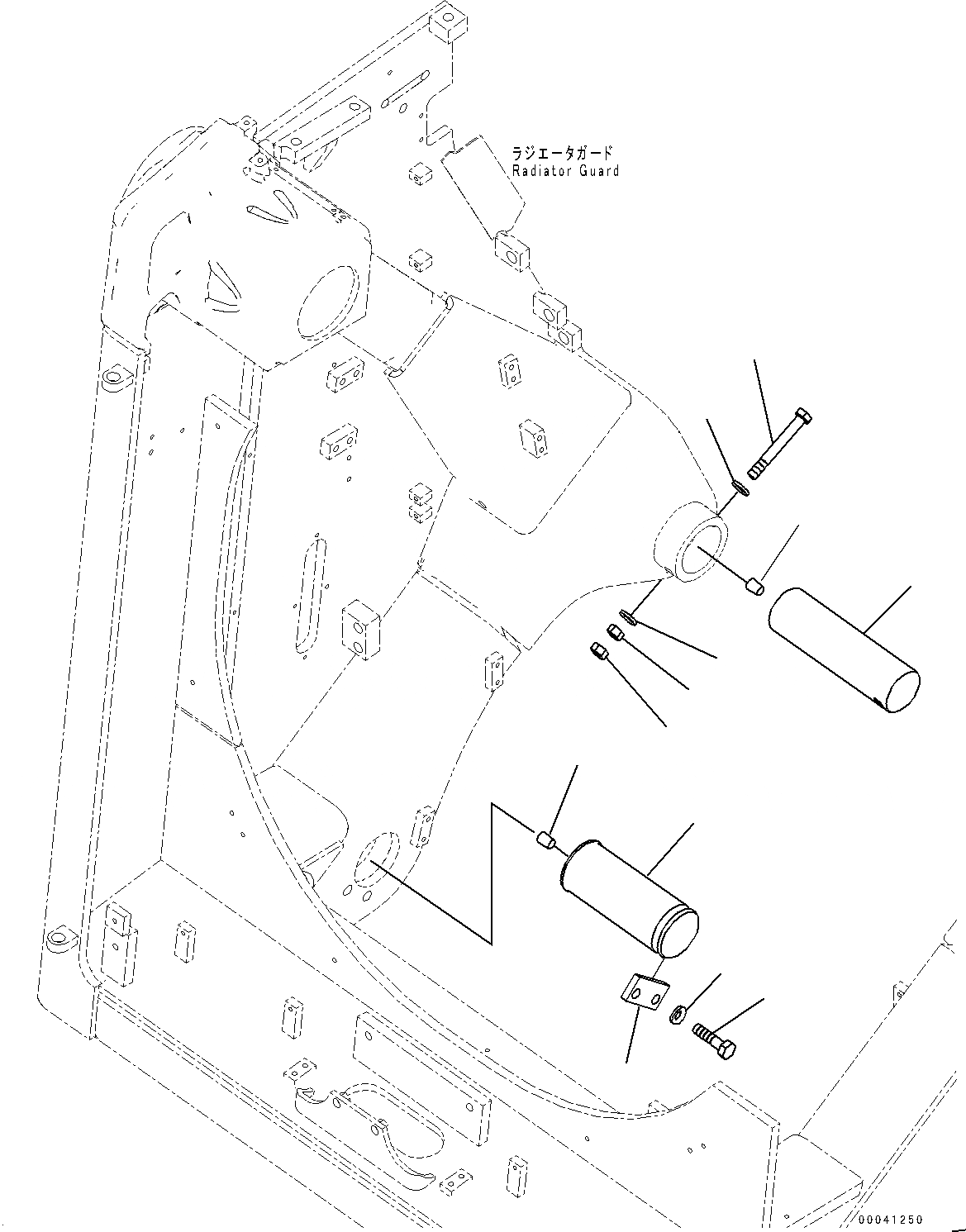 ラジエータガード
Radiator Guard

00041250