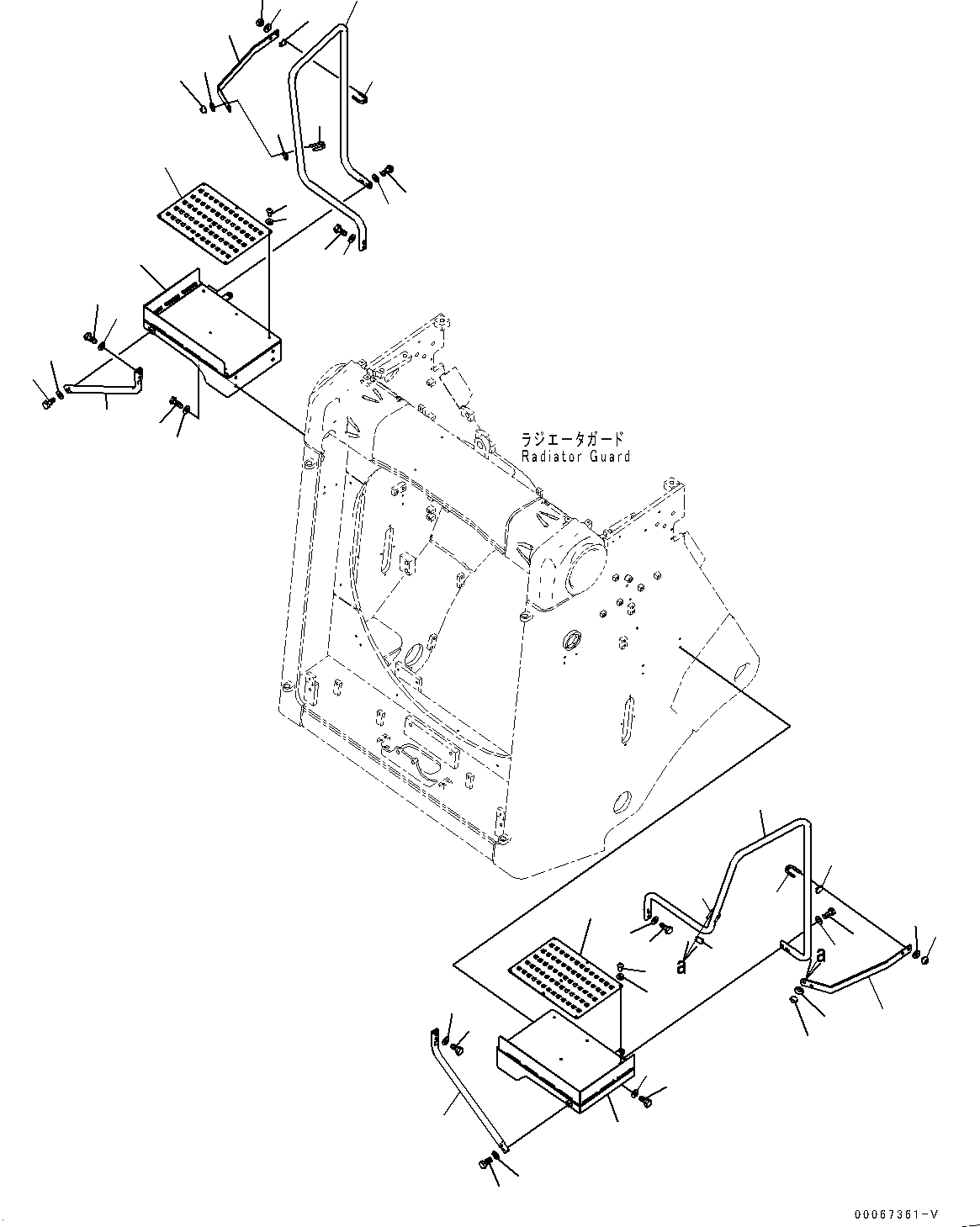 ラジエータガード
Radiator Guard

a

a

00067361-V