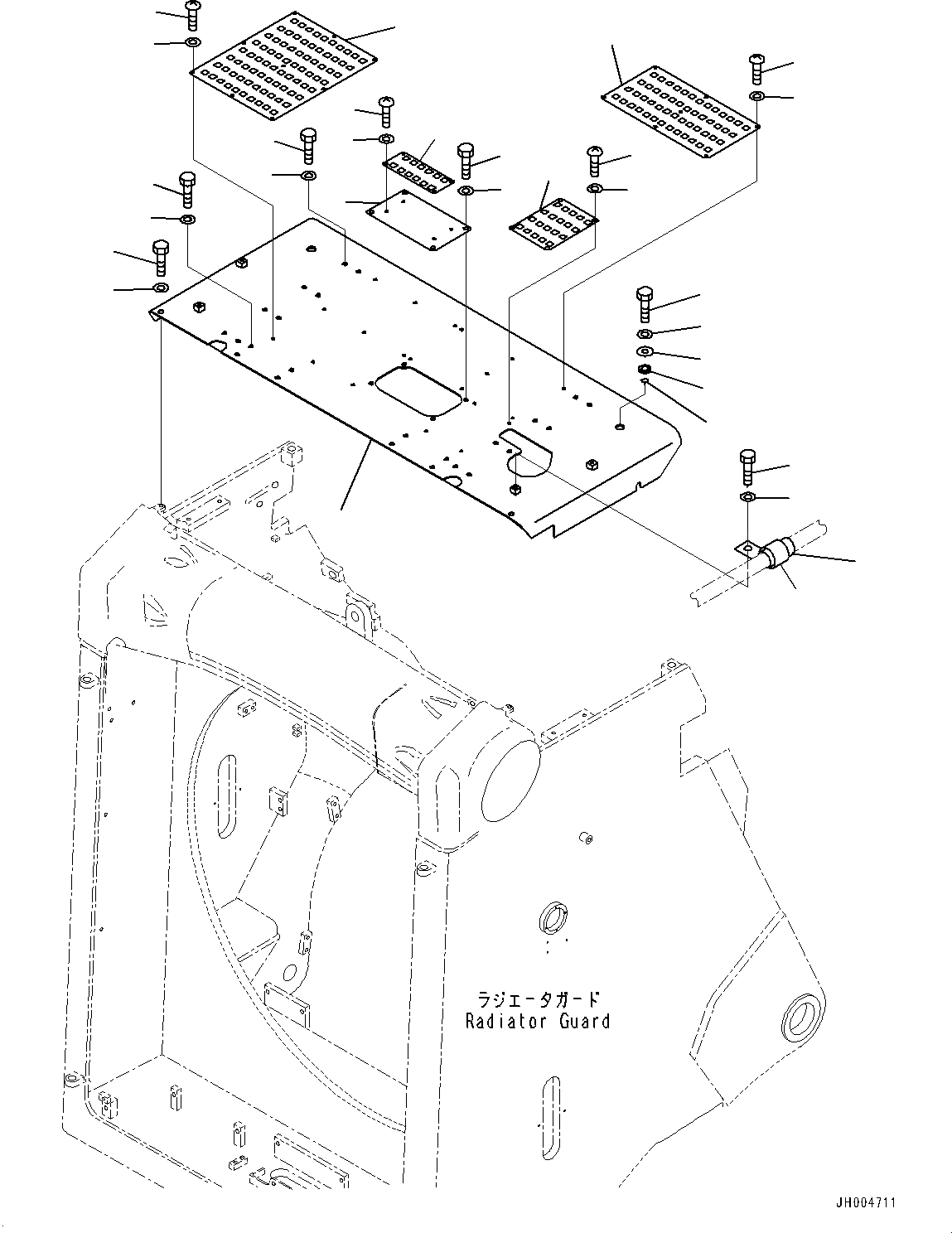 ラジエータガード
Radiator Guard

JH004711