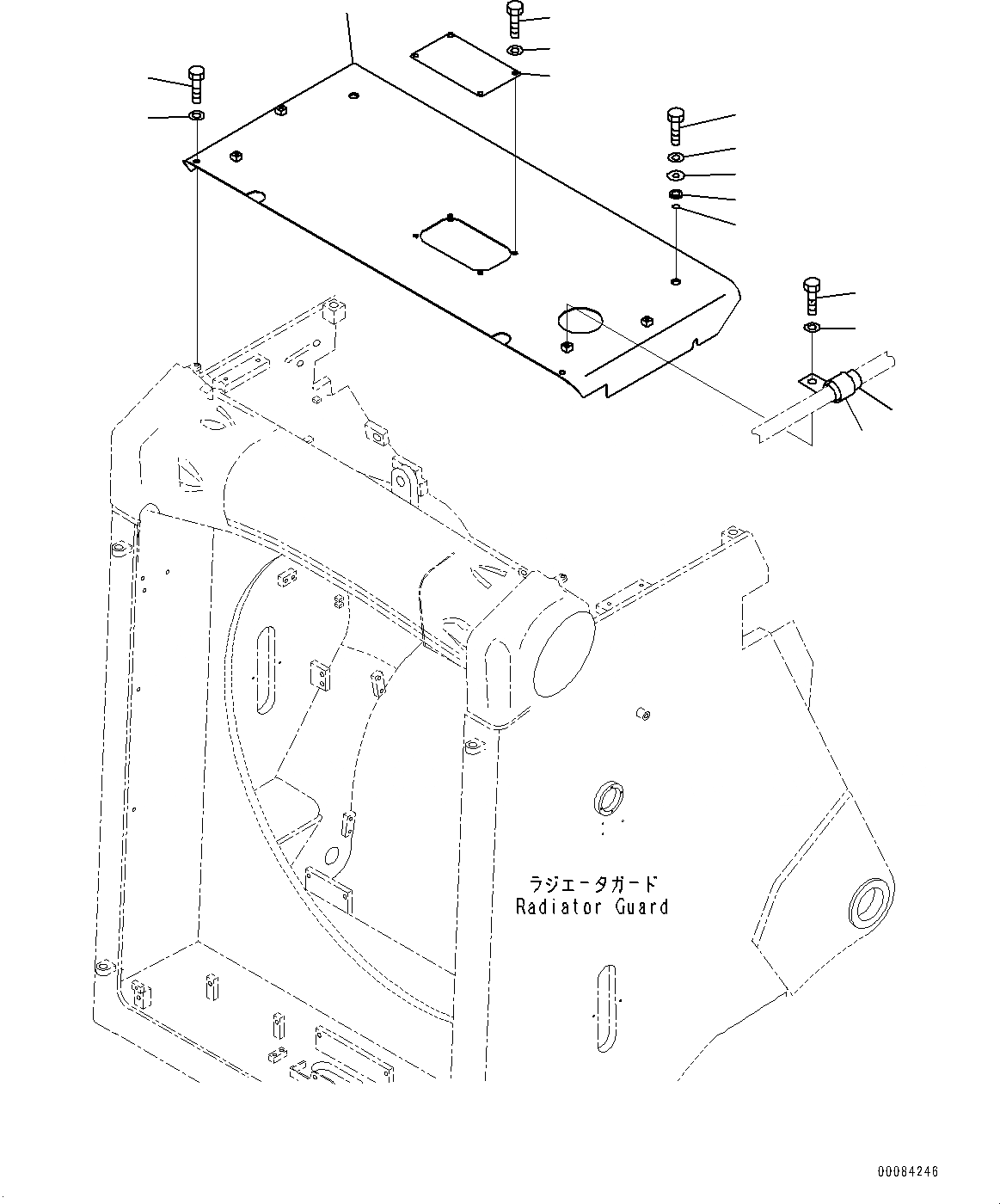 ラジエータガード
Radiator Guard

00084246