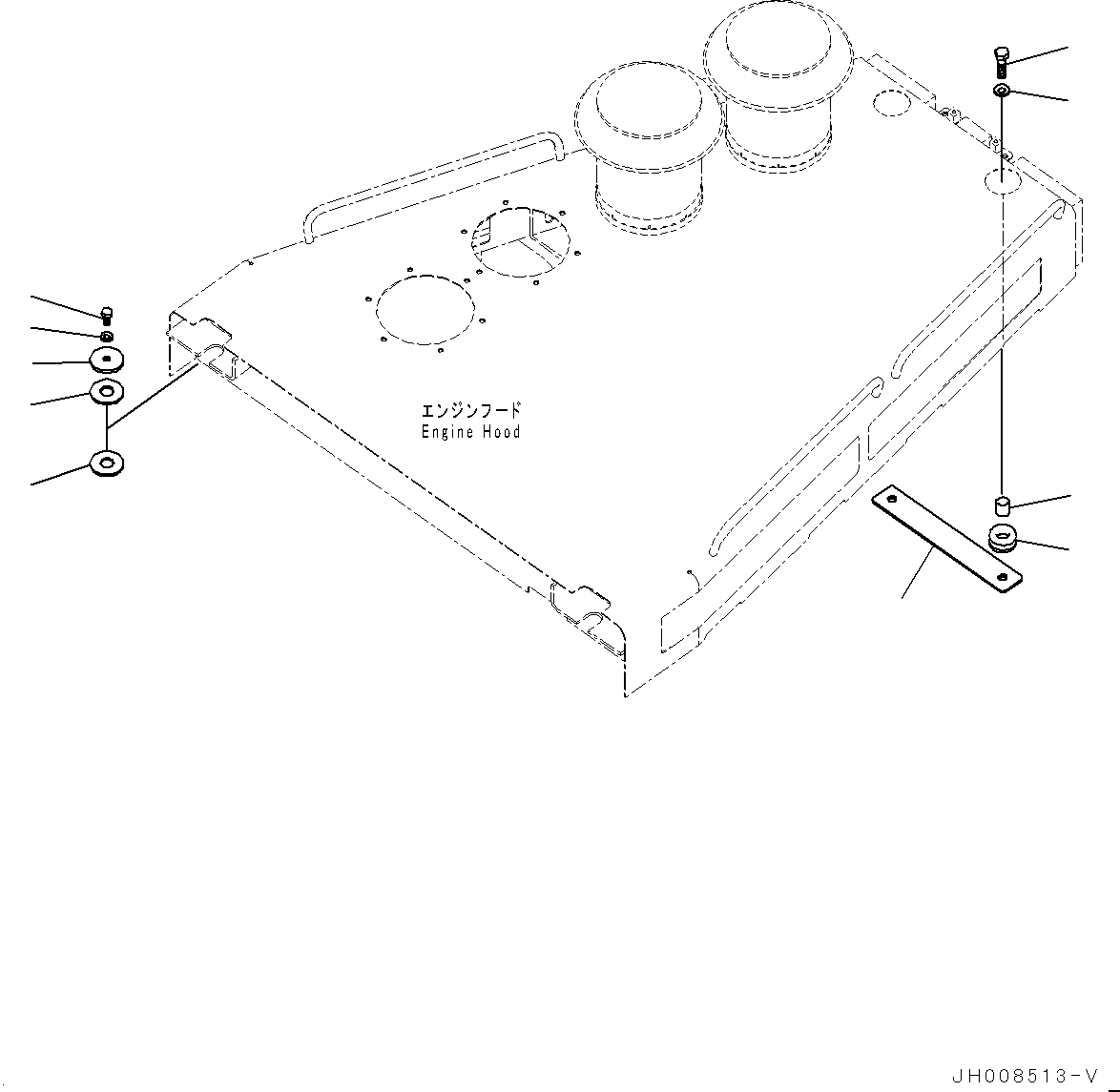 エンジンフード
Engine Hood

JH008513-V