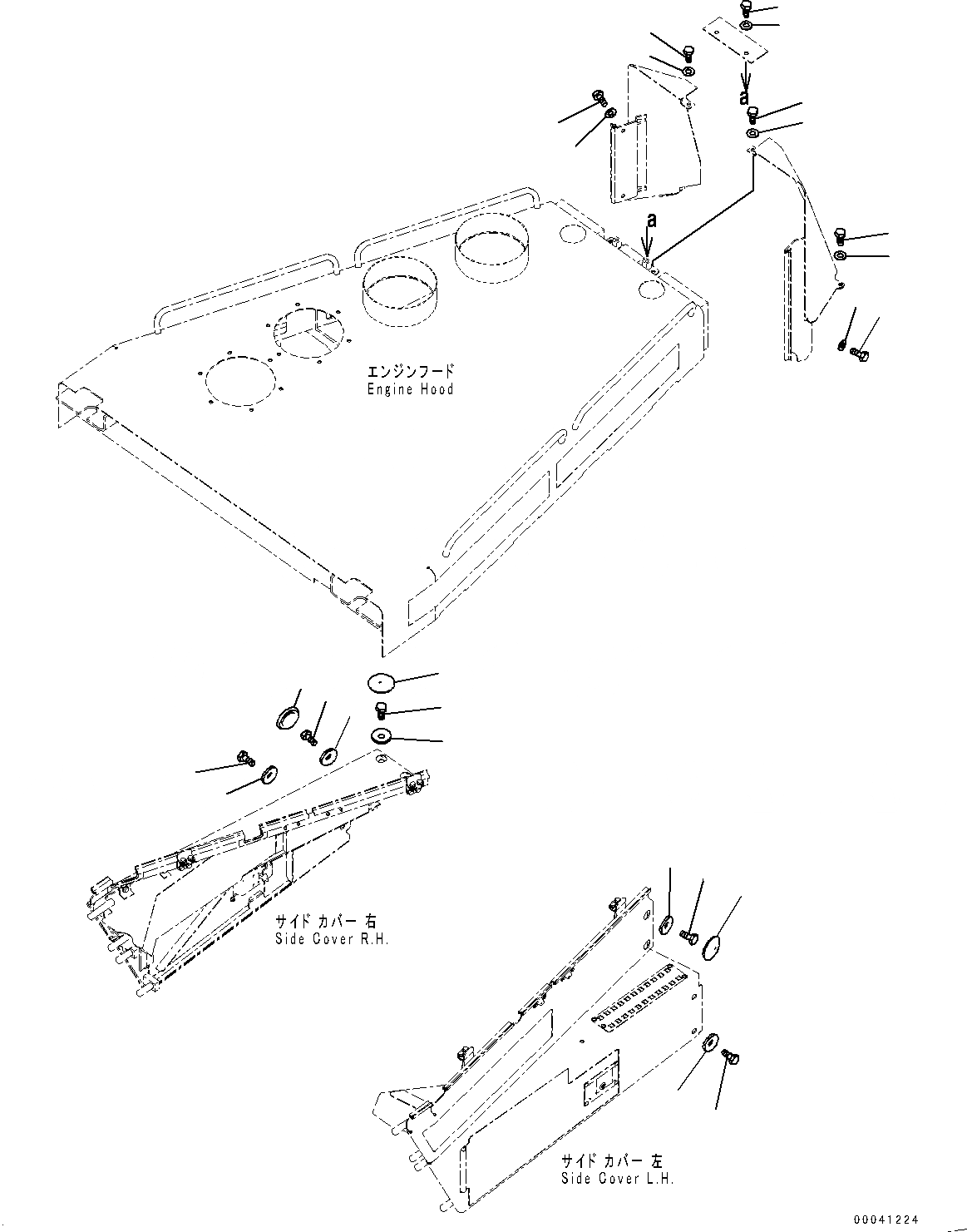 a

a

エンジンフード
Engine Hood

サイド カバー 右
Side Cover R.H.

サイド カバー 左
Side Cover L.H.

00041224