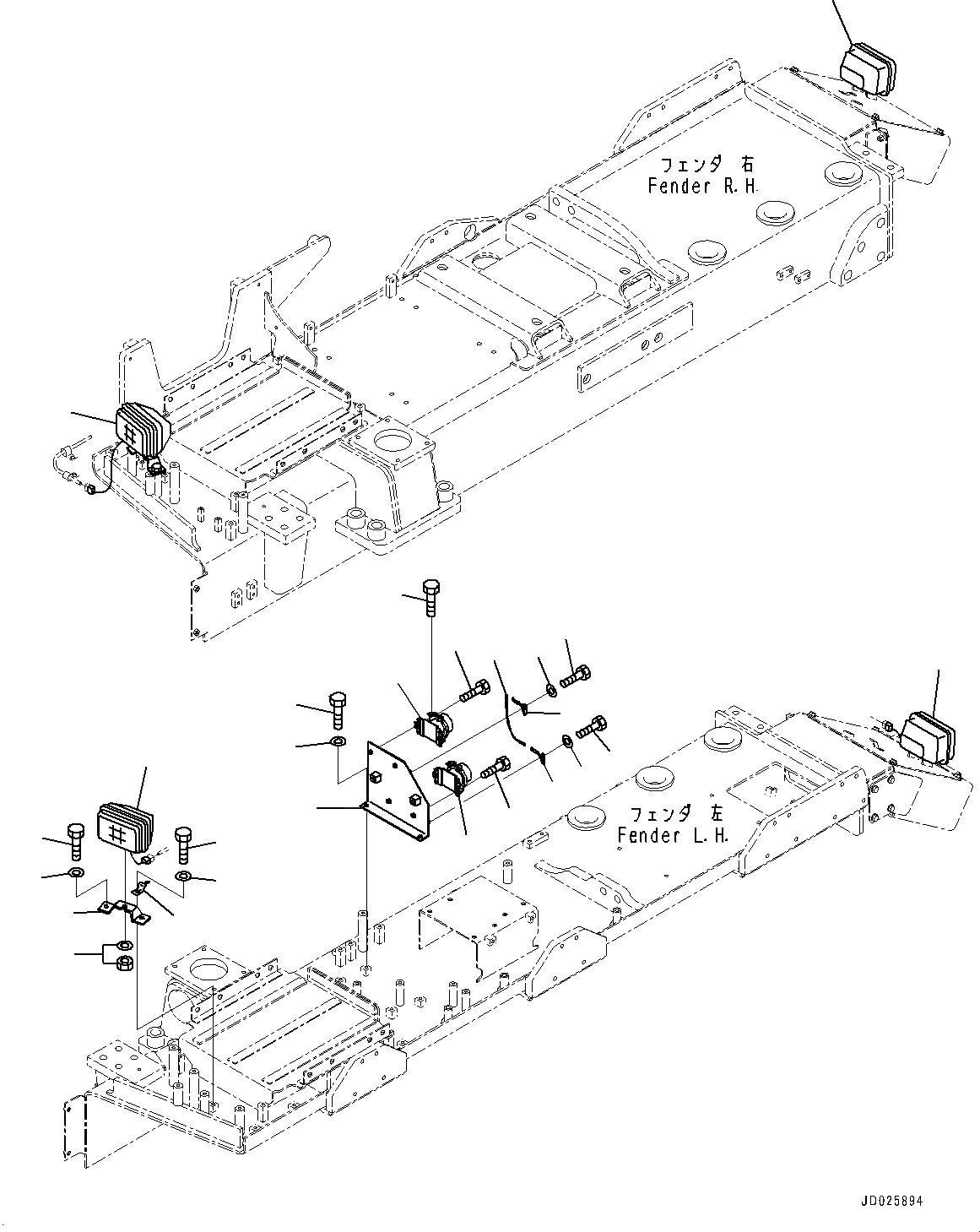 フェンダ 右
Fender R.H.

フェンダ 左
Fender L.H.

JD025894