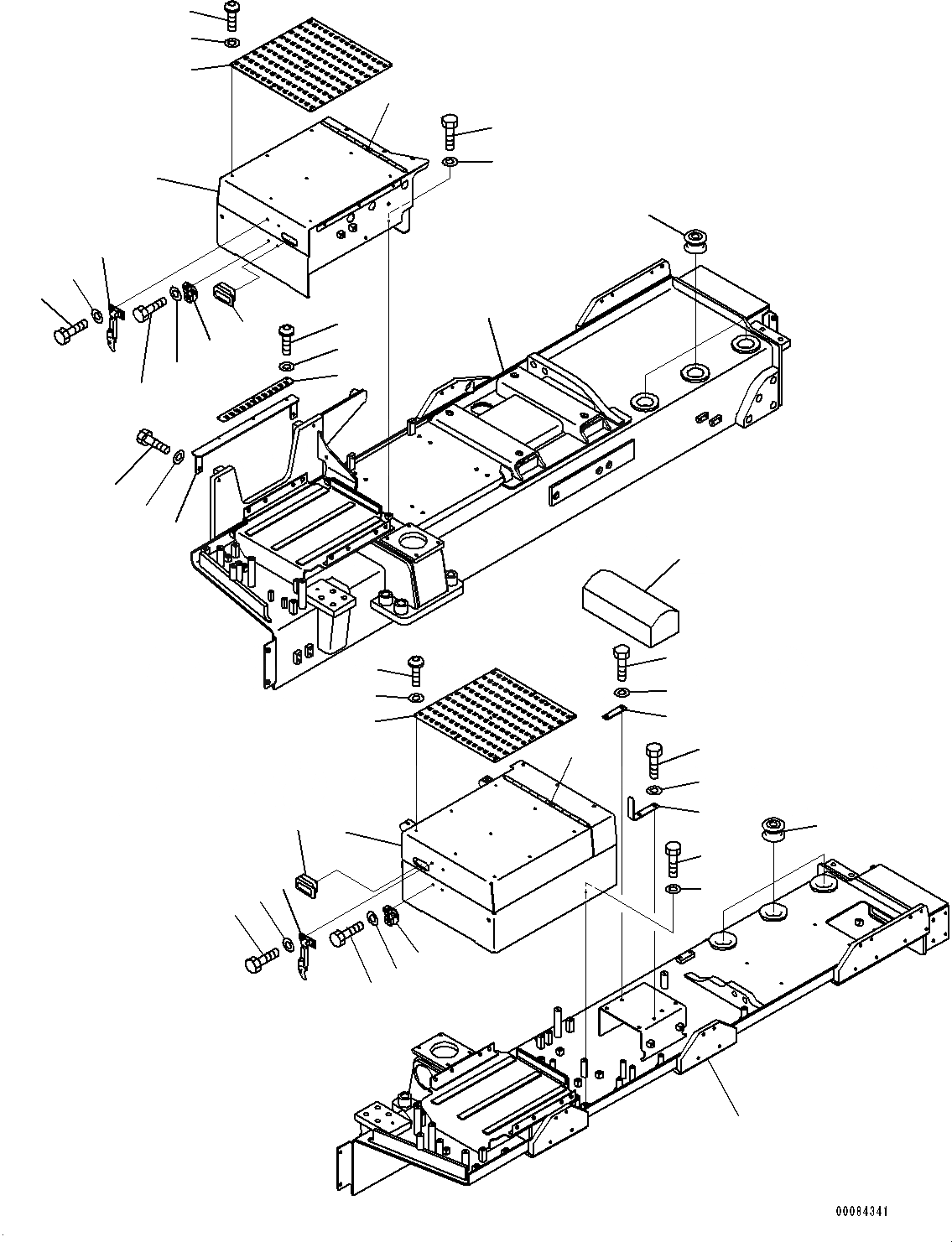 00084341