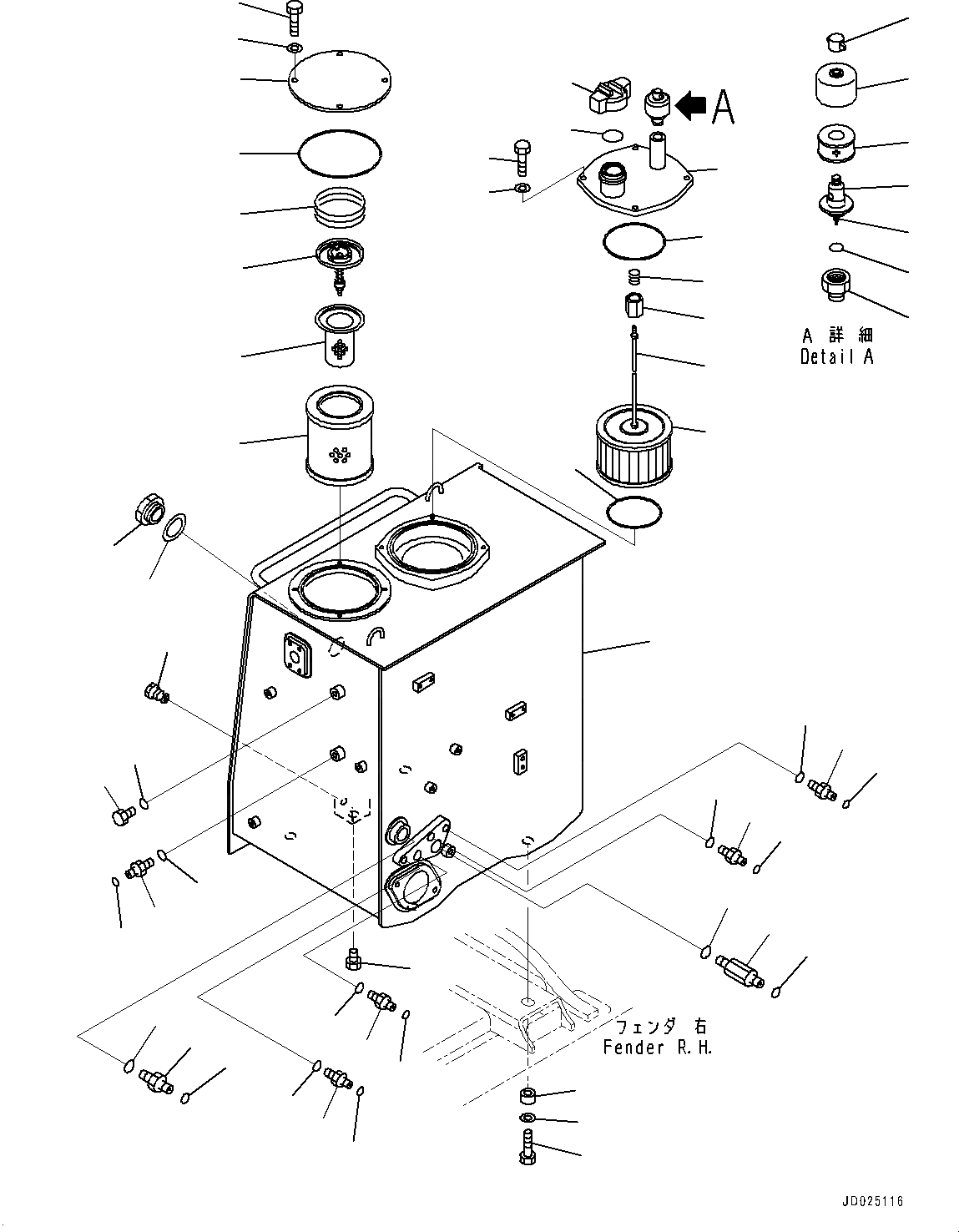 A

A 詳 細
Detail A

フェンダ 右
Fender R.H.

JD025116