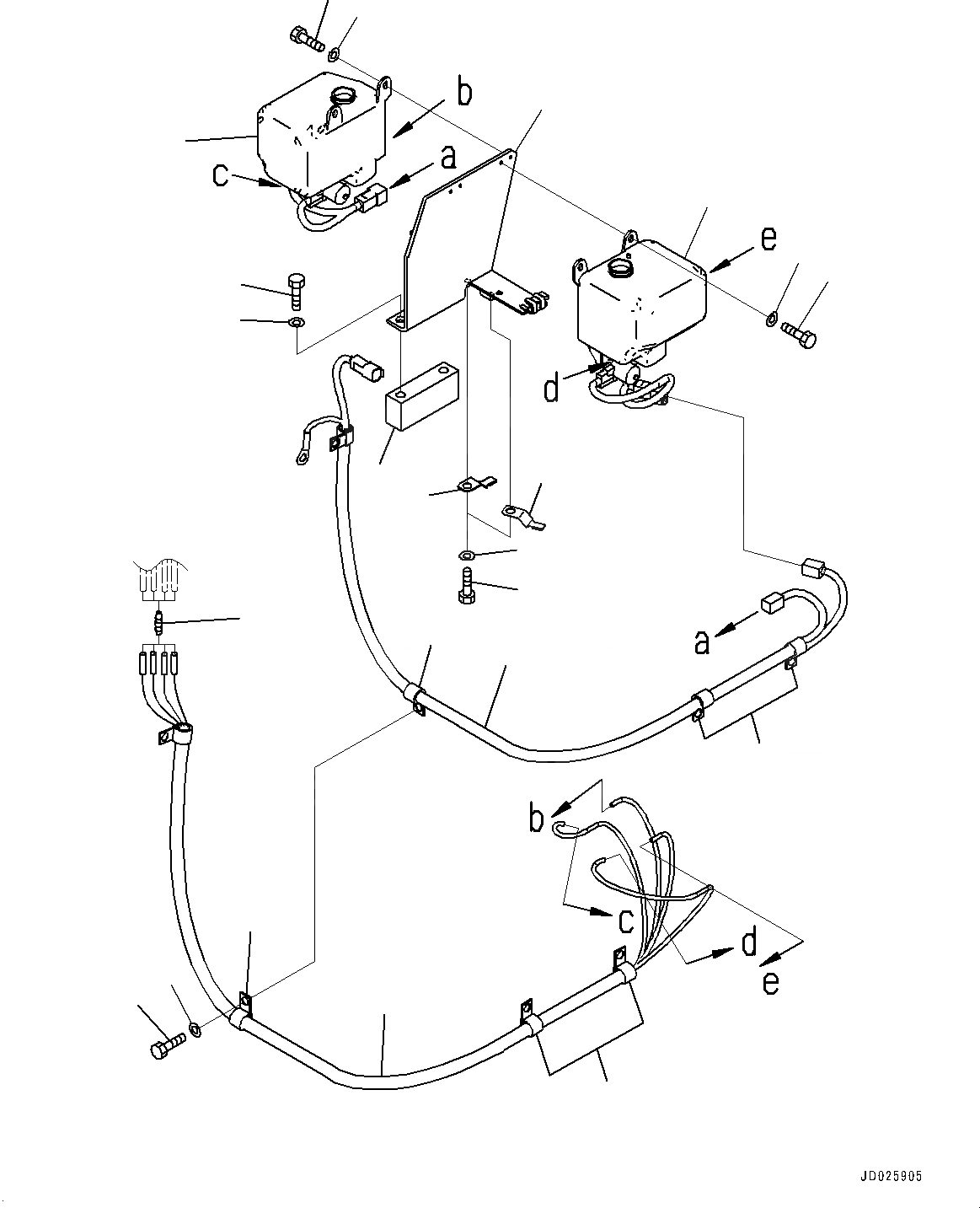 b
a
c
e
d
a
b
c
d
e
JD025905