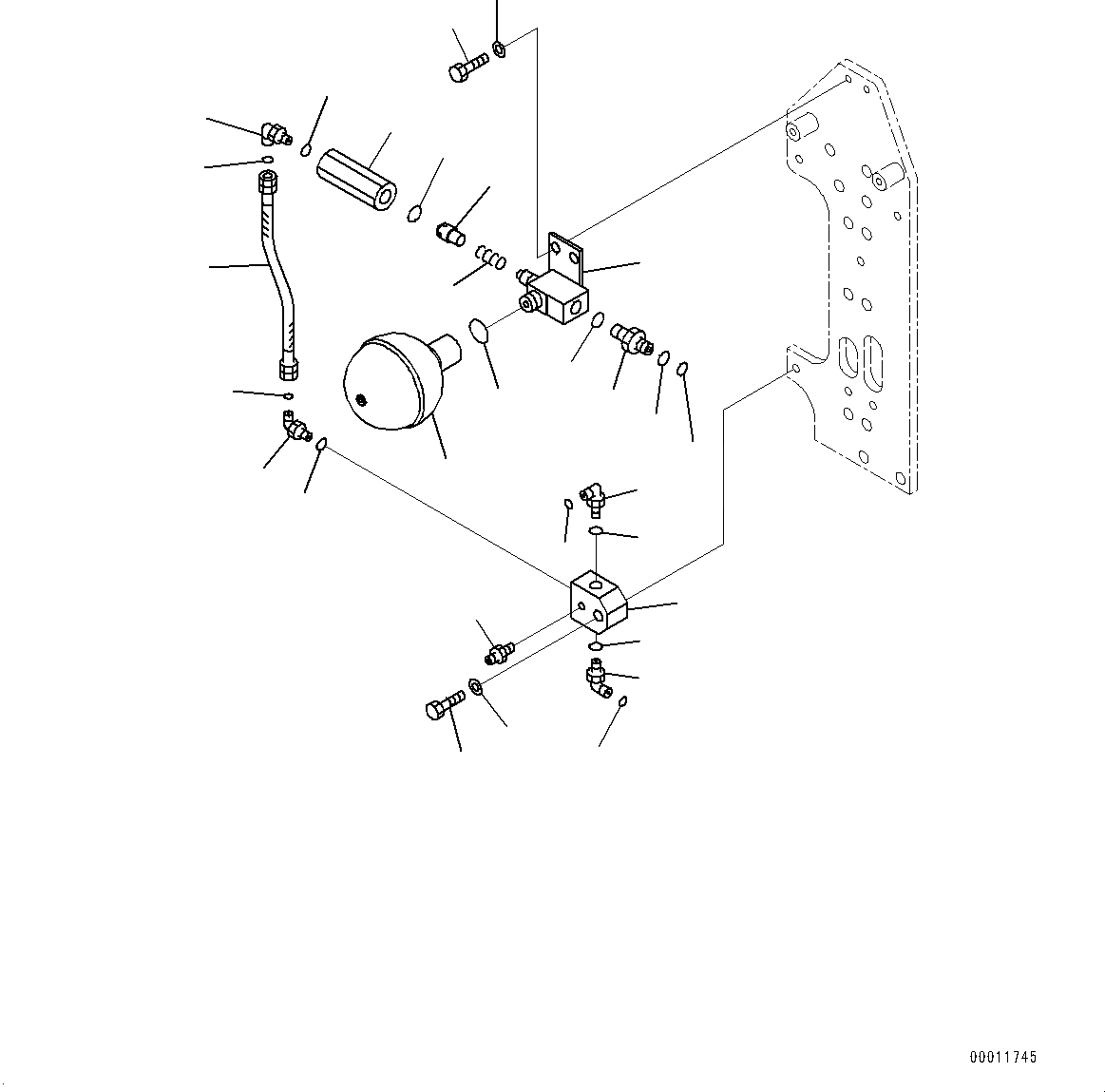 00011745